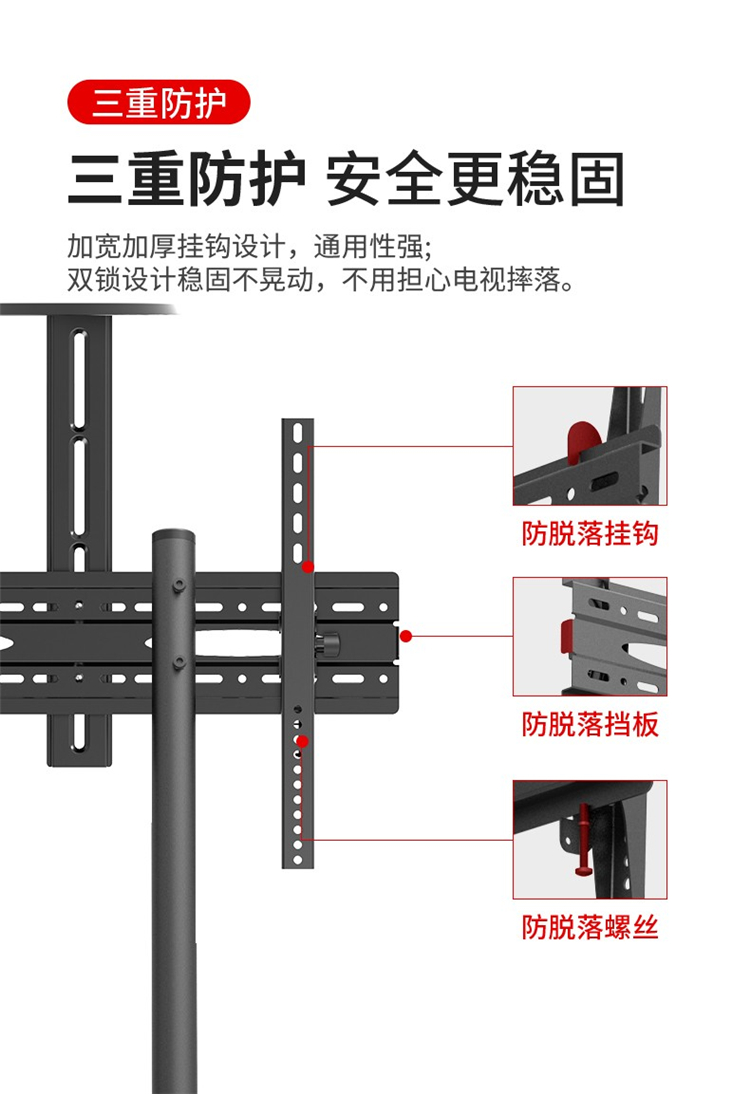 三重防护

三重防护 安全更稳固

加宽加厚挂钩设计，通用性强;
双锁设计稳固不晃动，不用担心电视摔落。

防脱落挂钩

防脱落挡板

防脱落螺丝