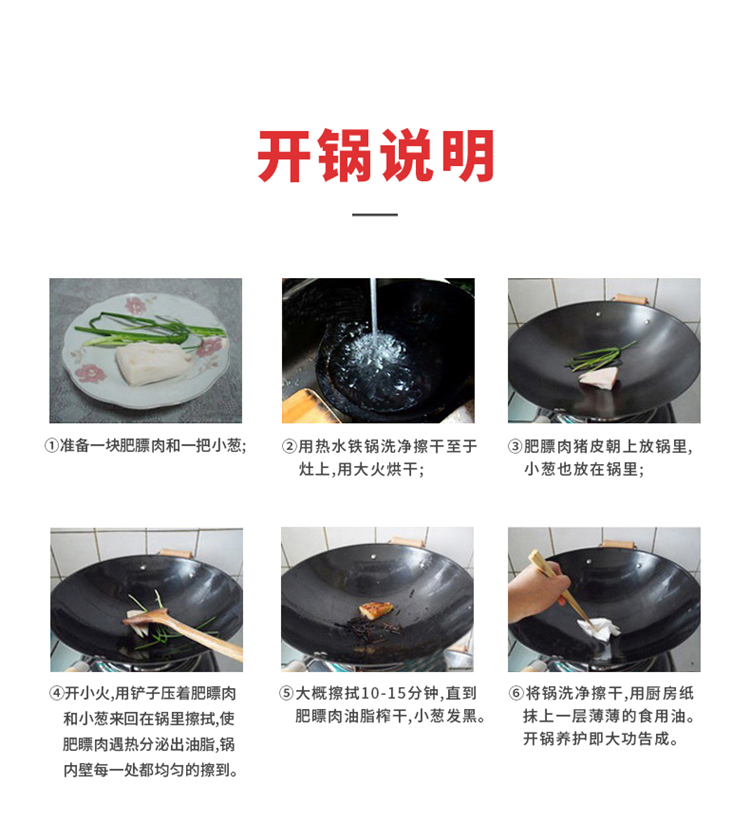 开锅说明

①准备一块肥膘肉和一把小葱;

②用热水铁锅洗净擦干至于灶上,用大火烘干;

③肥膘肉猪皮朝上放锅里,小葱也放在锅里;

④开小火,用铲子压着肥膘肉和小葱来回在锅里擦拭,使肥膘肉遇热分泌出油脂,锅内壁每一处都均匀的擦到。

⑤大概擦拭10-15分钟,直到肥膘肉油脂榨干,小葱发黑。

⑥将锅洗净擦干,用厨房纸抹上一层薄薄的食用油。开锅养护即大功告成。