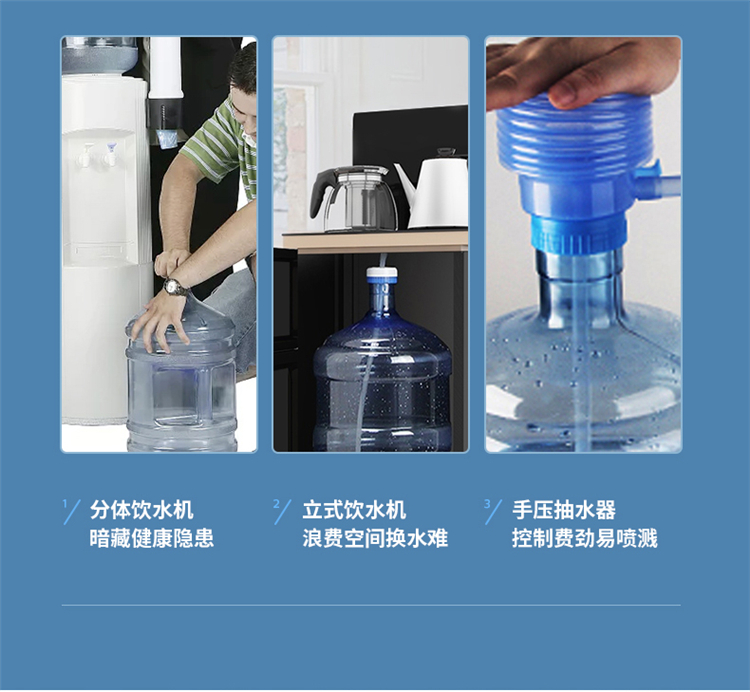 1 分体饮水机
暗藏健康隐患

2 立式饮水机
浪费空间换水难

3 手压抽水器
控制费劲易喷溅