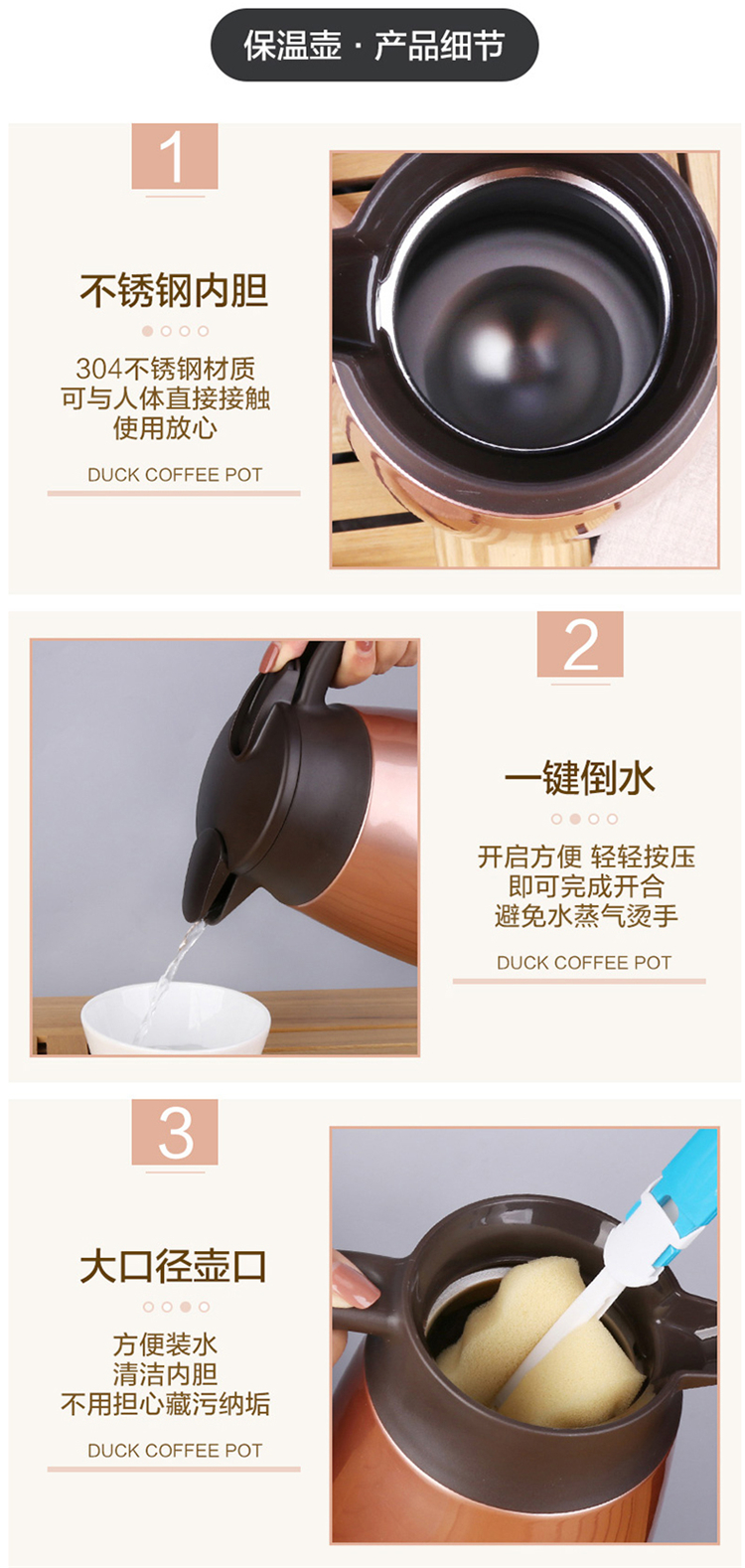 保温壶 · 产品细节

1

不锈钢内胆

304不锈钢材质
可与人体直接接触
使用放心

DUCK COFFEE POT

2

一键倒水

开启方便 轻轻按压
即可完成开合
避免水蒸气烫手

DUCK COFFEE POT

3

大口径壶口

方便装水
清洁内胆
不用担心藏污纳垢

DUCK COFFEE POT