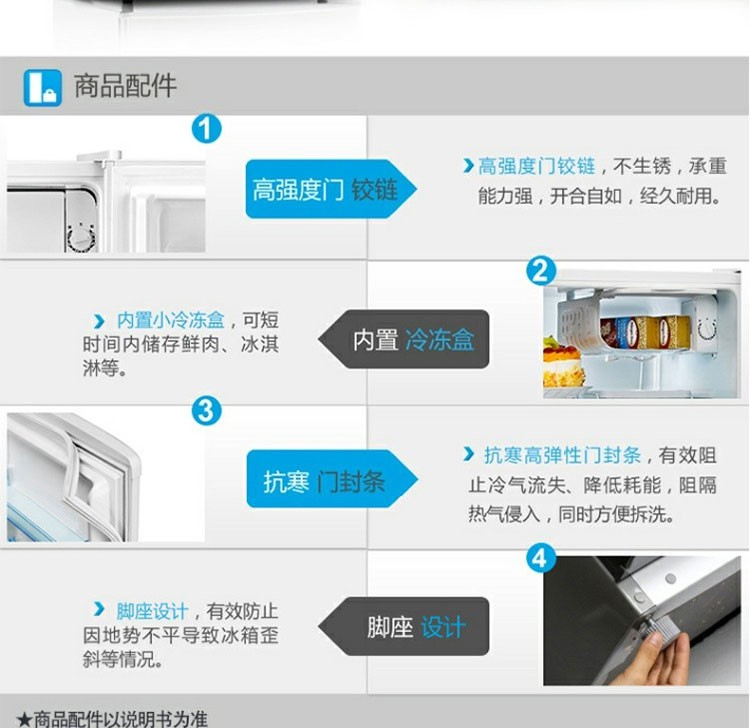 商品配件

1

高强度门 铰链

高强度门铰链，不生锈，承重能力强，开合自如，经久耐用。

2

内置小冷冻盒，可短时间内储存鲜肉、冰淇淋等。

内置 冷冻盒

3

抗寒 门封条

抗寒高弹性门封条，有效阻止冷气流失、降低耗能，阻隔热气侵入，同时方便拆洗。

4

脚座设计，有效防止因地势不平导致冰箱歪斜等情况。

脚座 设计

★商品配件以说明书为准