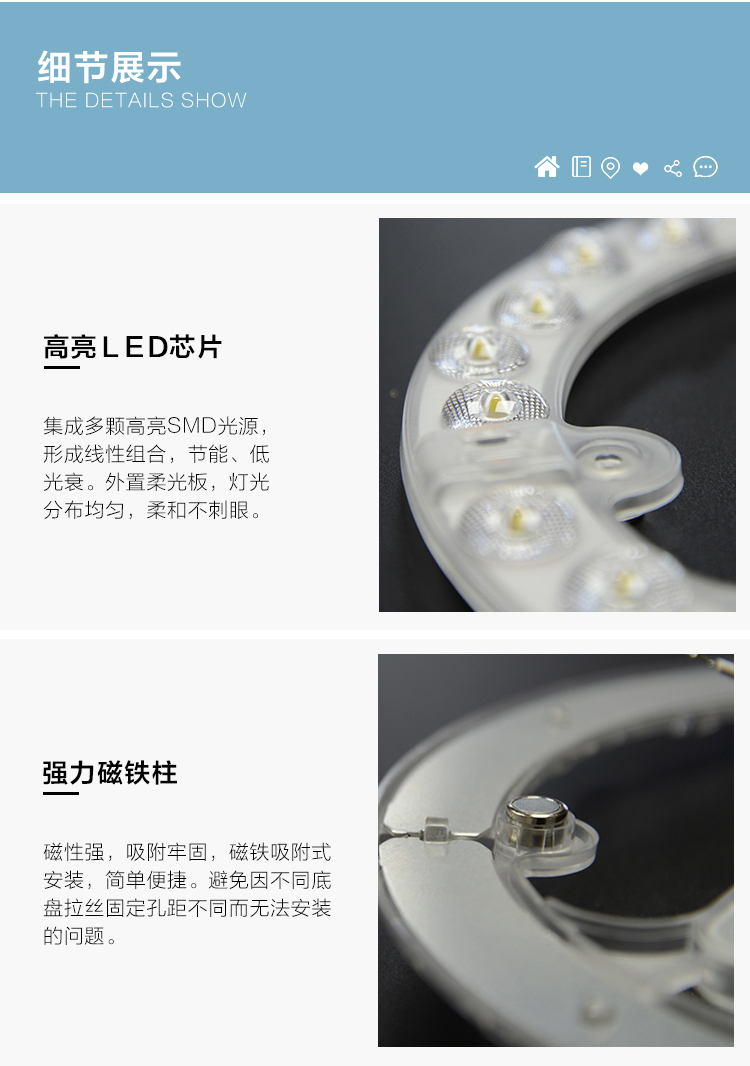 细节展示
THE DETAILS SHOW

高亮LED芯片

集成多颗高亮SMD光源，形成线性组合，节能、低光衰。外置柔光板，灯光分布均匀，柔和不刺眼。

强力磁铁柱

磁性强，吸附牢固，磁铁吸附式安装，简单便捷。避免因不同底盘拉丝固定孔距不同而无法安装的问题。