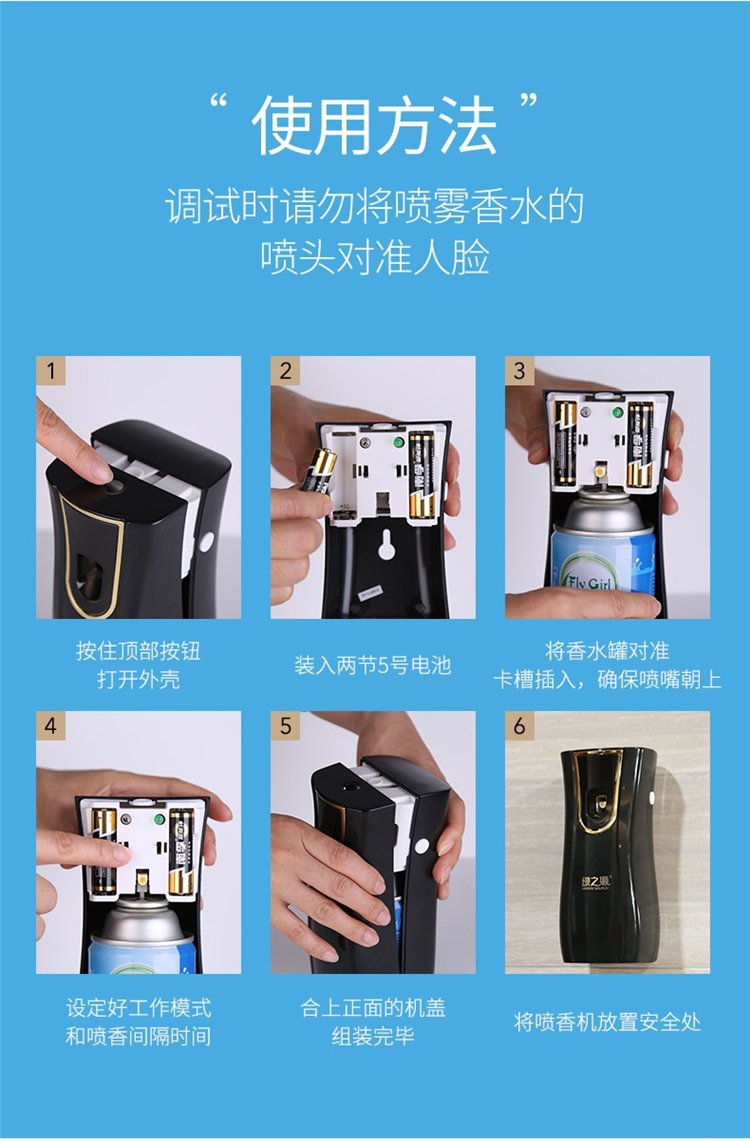 “ 使用方法 ”

调试时请勿将喷雾香水的喷头对准人脸

1

按住顶部按钮
打开外壳

2

装入两节5号电池

3

Fly Girl

将香水罐对准
卡槽插入，确保喷嘴朝上

4

设定好工作模式
和喷香间隔时间

5

合上正面的机盖
组装完毕

6

绿之源

将喷香机放置安全处