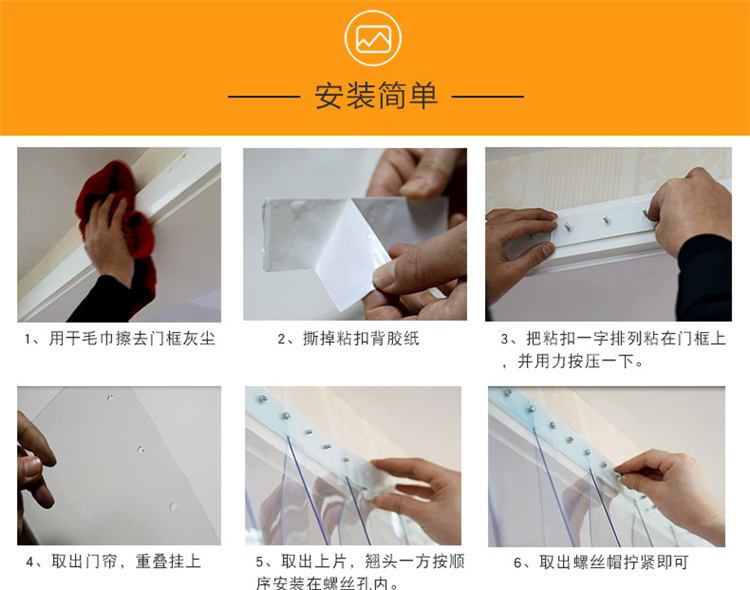 安装简单

1、用干毛巾擦去门框灰尘

2、撕掉粘扣背胶纸

3、把粘扣一字排列粘在门框上，并用力按压一下。

4、取出门帘，重叠挂上

5、取出上片，翘头一方按顺序安装在螺丝孔内。

6、取出螺丝帽拧紧即可