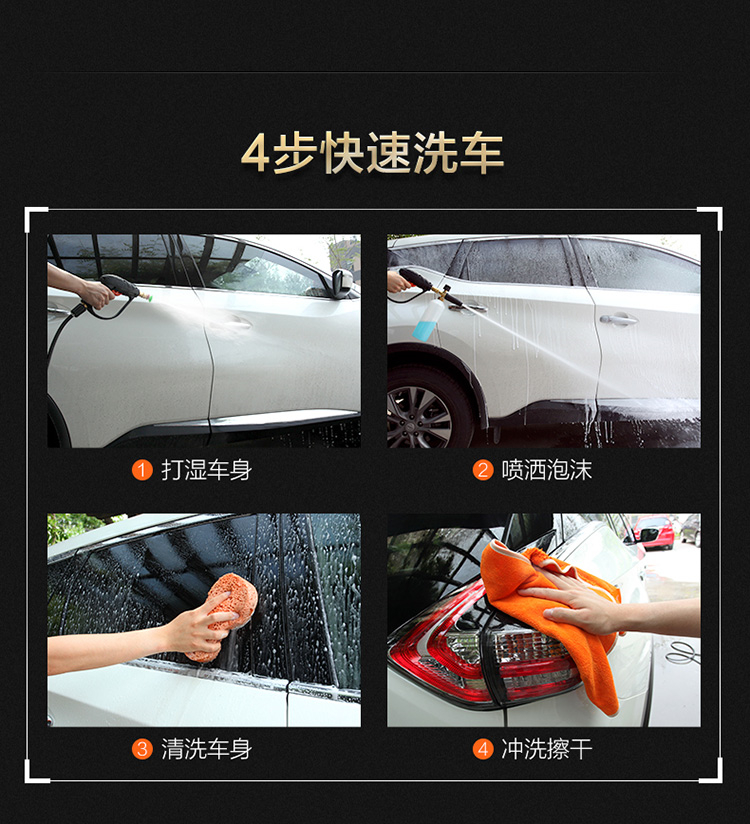 4步快速洗车

1 打湿车身

2 喷洒泡沫

3 清洗车身

4 冲洗擦干