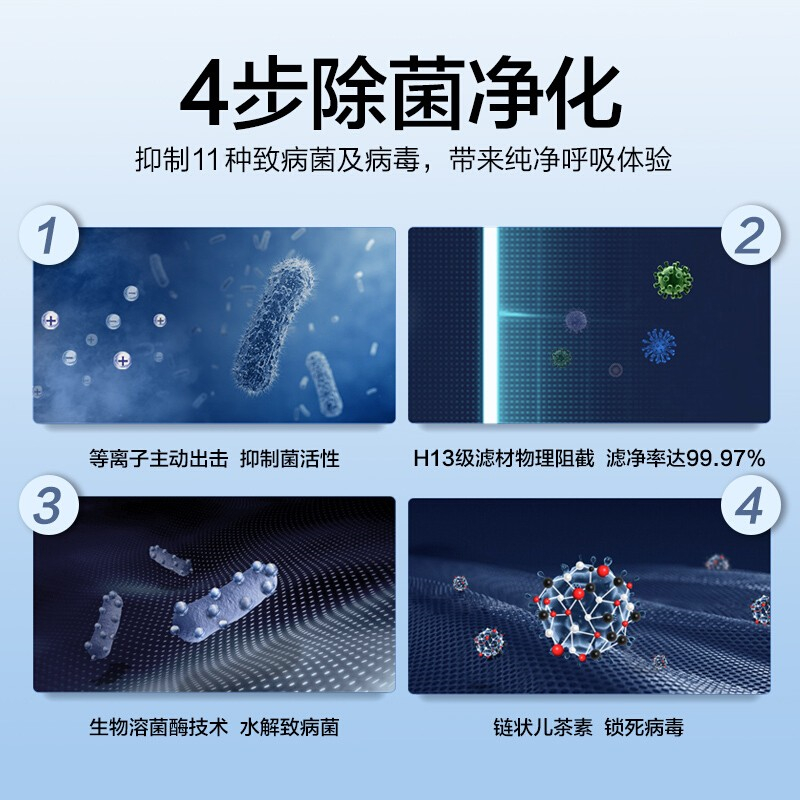 4步除菌净化

抑制11种致病菌及病毒，带来纯净呼吸体验

1

等离子主动出击 抑制菌活性

2

H13级滤材物理阻截 滤净率达99.97%

3

生物溶菌酶技术 水解致病菌

4

链状儿茶素 锁死病毒