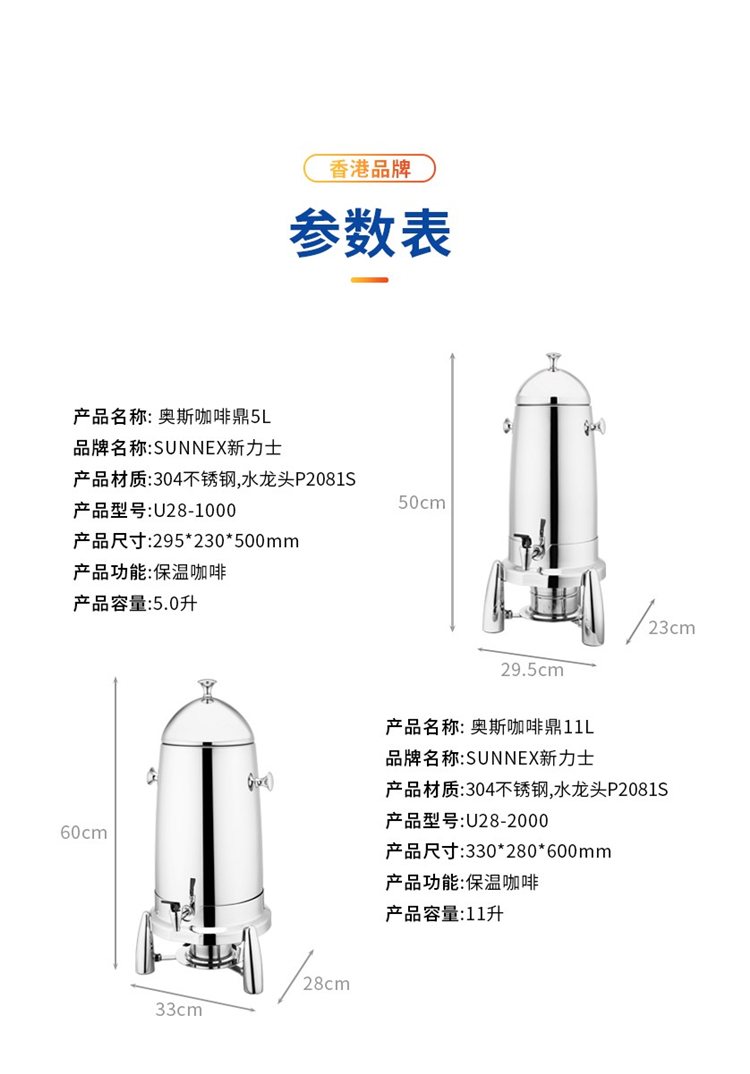 香港品牌

参数表

产品名称: 奥斯咖啡鼎5L
品牌名称:SUNNEX新力士
产品材质:304不锈钢,水龙头P2081S
产品型号:U28-1000
产品尺寸:295*230*500mm
产品功能:保温咖啡
产品容量:5.0升

50cm

23cm

29.5cm

产品名称: 奥斯咖啡鼎11L
品牌名称:SUNNEX新力士
产品材质:304不锈钢,水龙头P2081S
产品型号:U28-2000
产品尺寸:330*280*600mm
产品功能:保温咖啡
产品容量:11升

60cm

28cm

33cm