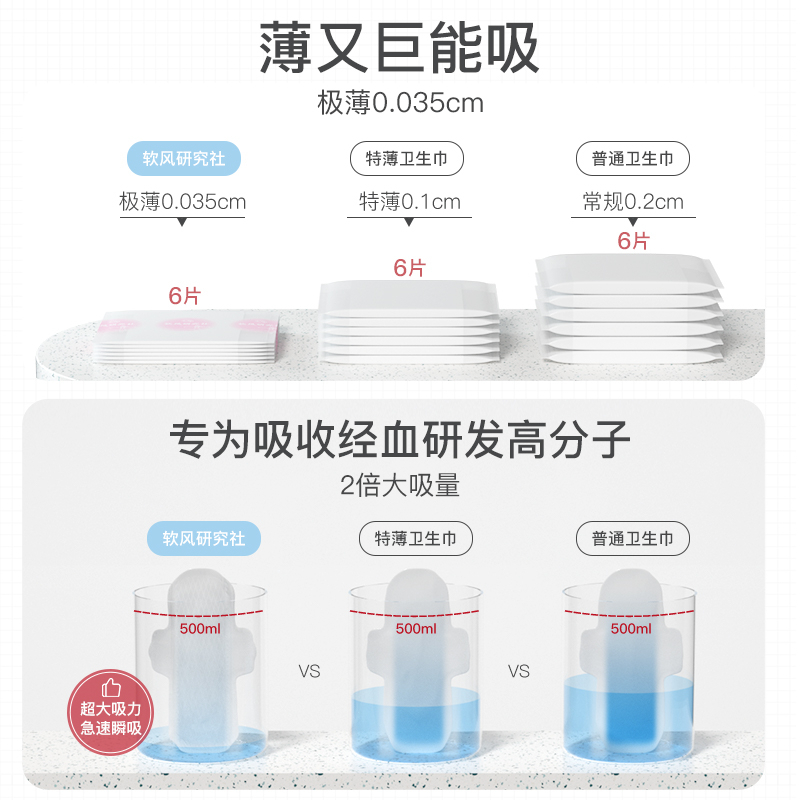 薄又巨能吸
极薄0.035cm

软风研究社
极薄0.035cm
6片

特薄卫生巾
特薄0.1cm
6片

普通卫生巾
常规0.2cm
6片

专为吸收经血研发高分子
2倍大吸量

软风研究社
500ml
超大吸力
急速瞬吸

VS

特薄卫生巾
500ml

VS

普通卫生巾
500ml