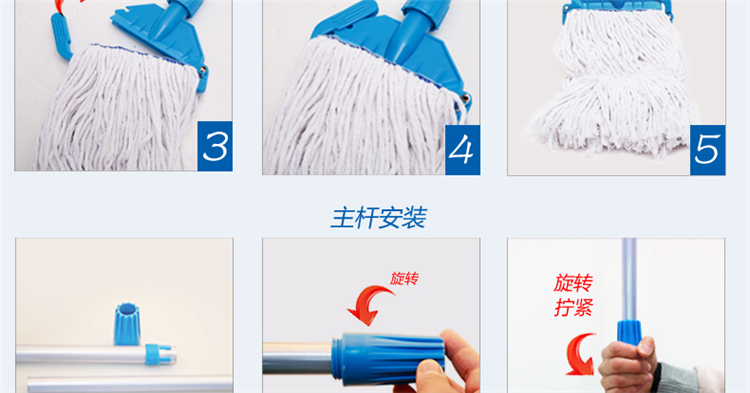 3

4

5

主杆安装

旋转

旋转
拧紧