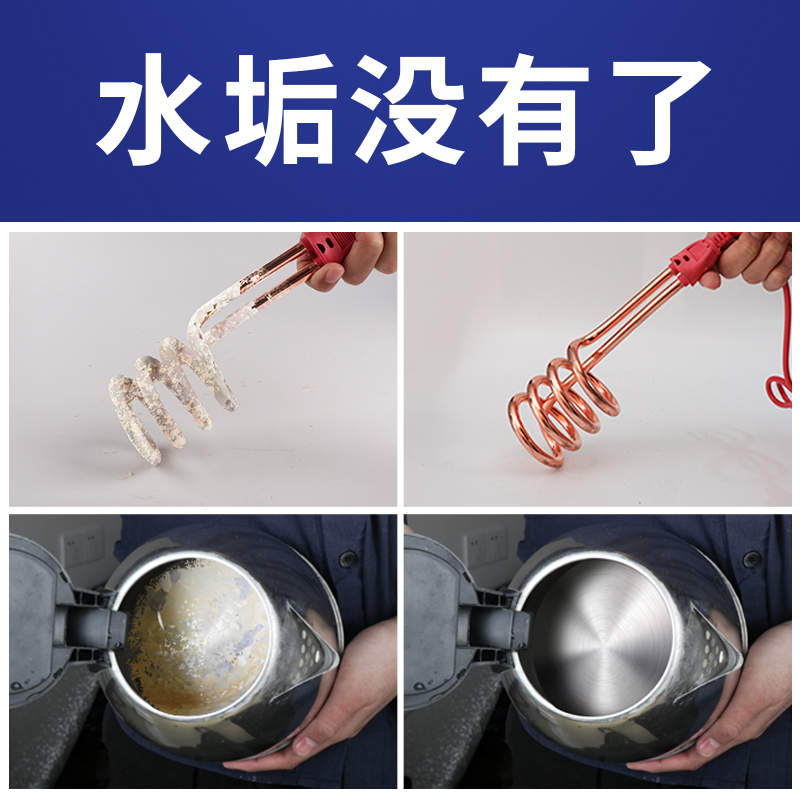 水垢没有了