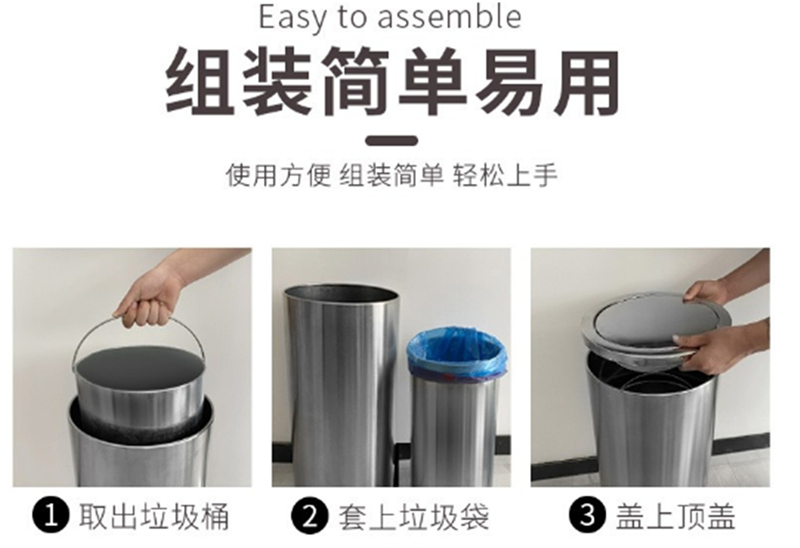 Easy to assemble

组装简单易用

使用方便 组装简单 轻松上手

1 取出垃圾桶

2 套上垃圾袋

3 盖上顶盖