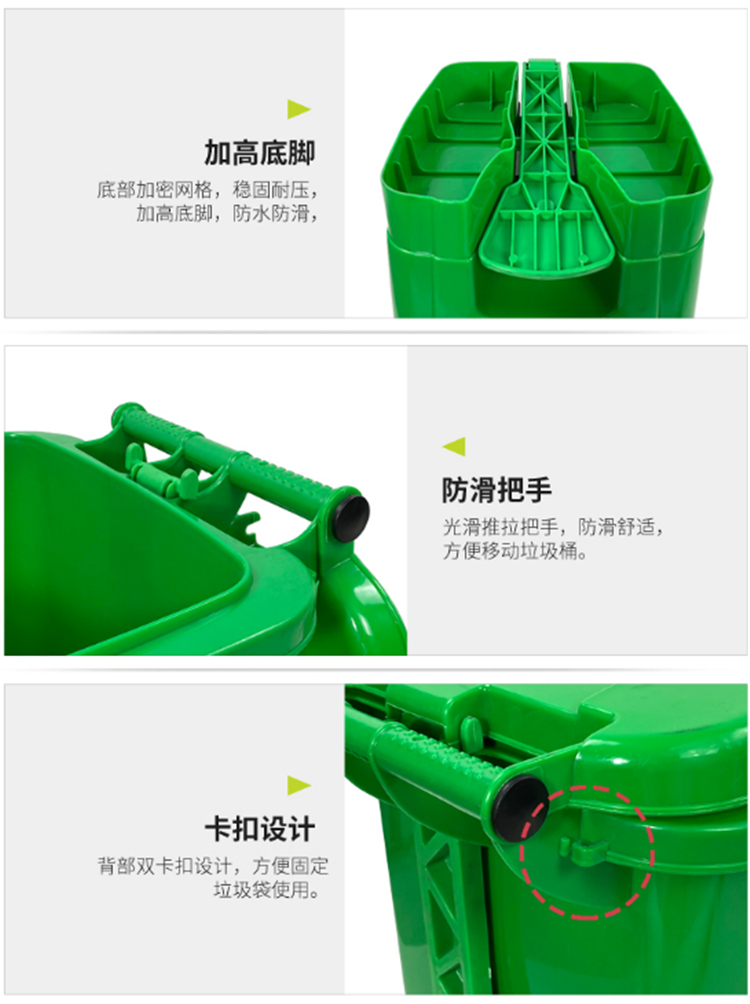 加高底脚

底部加密网格，稳固耐压，加高底脚，防水防滑，

防滑把手

光滑推拉把手，防滑舒适，方便移动垃圾桶。

卡扣设计

背部双卡扣设计，方便固定垃圾袋使用。