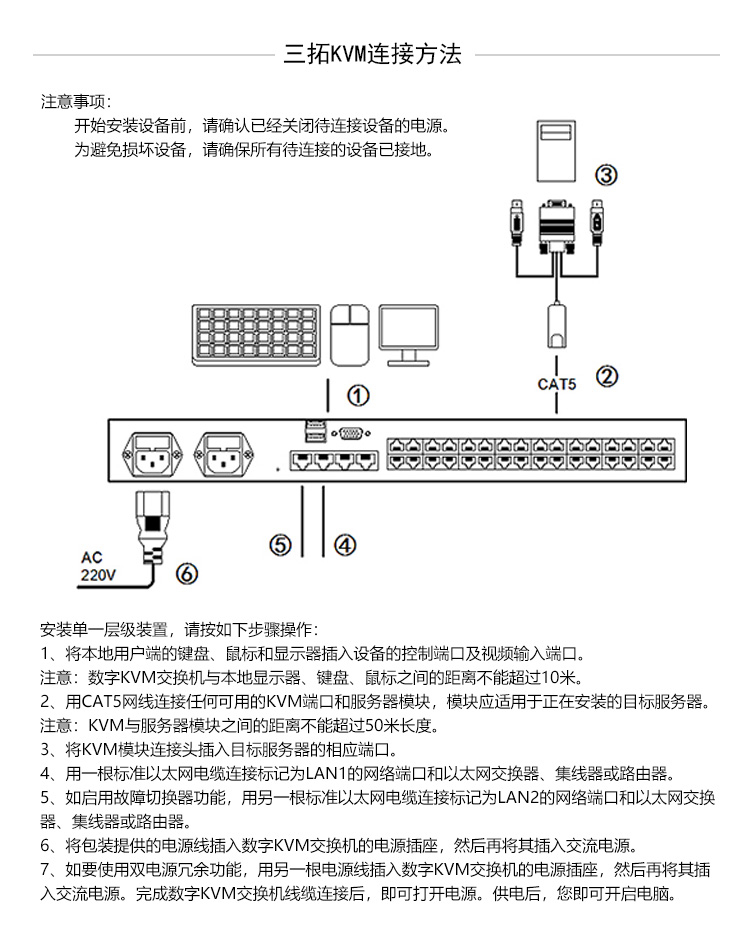 三拓KVM连接方法

注意事项：
开始安装设备前，请确认已经关闭待连接设备的电源。
为避免损坏设备，请确保所有待连接的设备已接地。

③

CAT5 ②

①

⑤ ④

AC
220V ⑥

安装单一层级装置，请按如下步骤操作：
1、将本地用户端的键盘、鼠标和显示器插入设备的控制端口及视频输入端口。
注意：数字KVM交换机与本地显示器、键盘、鼠标之间的距离不能超过10米。
2、用CAT5网线连接任何可用的KVM端口和服务器模块，模块应适用于正在安装的目标服务器。
注意：KVM与服务器模块之间的距离不能超过50米长度。
3、将KVM模块连接头插入目标服务器的相应端口。
4、用一根标准以太网电缆连接标记为LAN1的网络端口和以太网交换器、集线器或路由器。
5、如启用故障切换器功能，用另一根标准以太网电缆连接标记为LAN2的网络端口和以太网交换器、集线器或路由器。
6、将包装提供的电源线插入数字KVM交换机的电源插座，然后再将其插入交流电源。
7、如要使用双电源冗余功能，用另一根电源线插入数字KVM交换机的电源插座，然后再将其插入交流电源。完成数字KVM交换机线缆连接后，即可打开电源。供电后，您即可开启电脑。