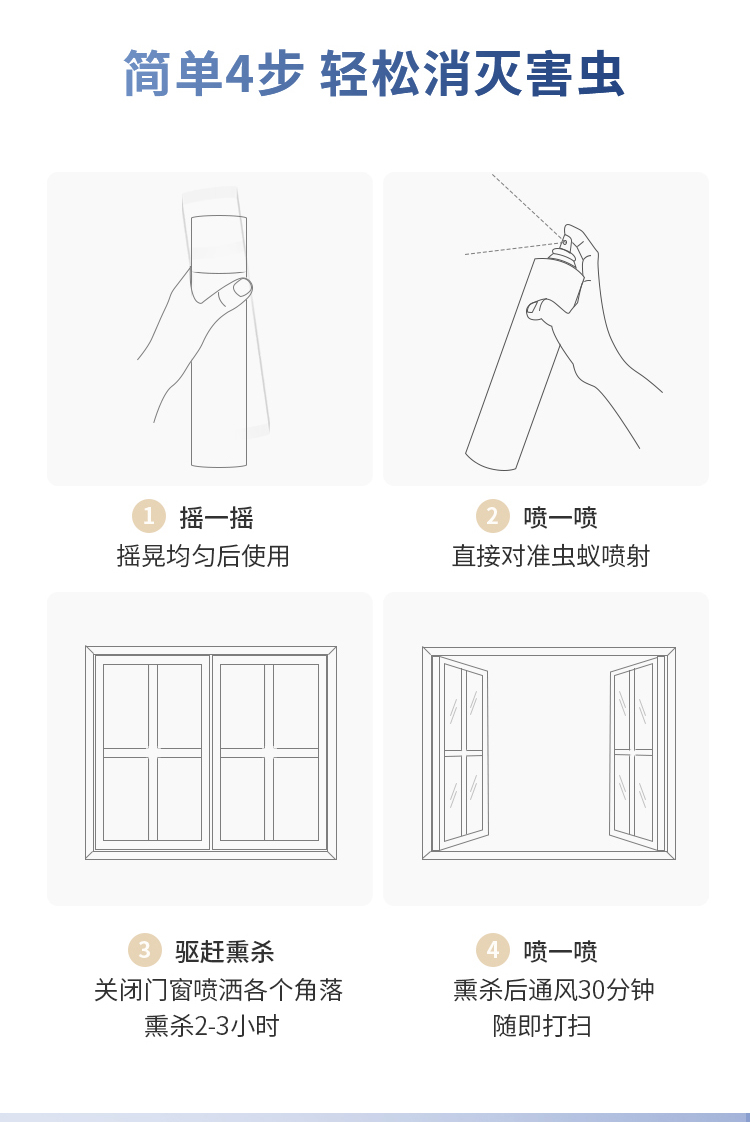 简单4步 轻松消灭害虫

1 摇一摇
摇晃均匀后使用

2 喷一喷
直接对准虫蚁喷射

3 驱赶熏杀
关闭门窗喷洒各个角落
熏杀2-3小时

4 喷一喷
熏杀后通风30分钟
随即打扫