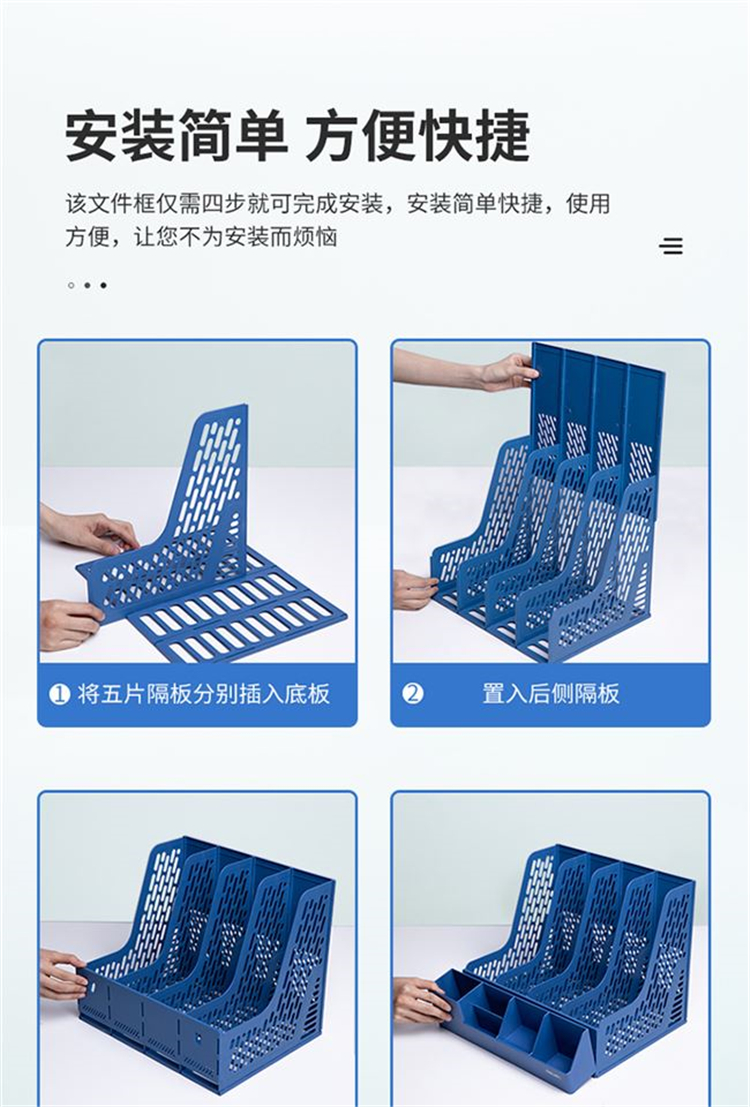 安装简单 方便快捷

该文件框仅需四步就可完成安装，安装简单快捷，使用方便，让您不为安装而烦恼

❶ 将五片隔板分别插入底板

❷ 置入后侧隔板