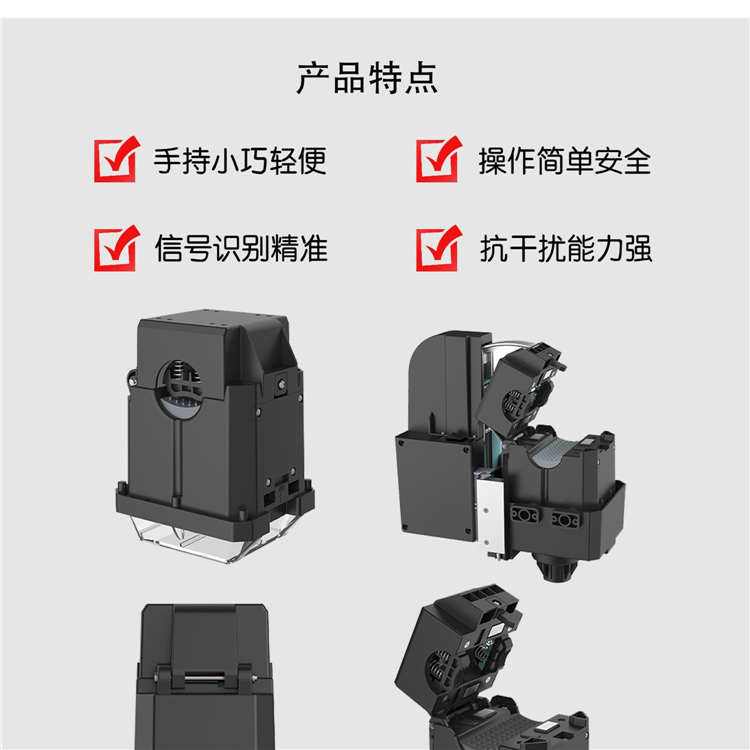 产品特点

手持小巧轻便

操作简单安全

信号识别精准

抗干扰能力强