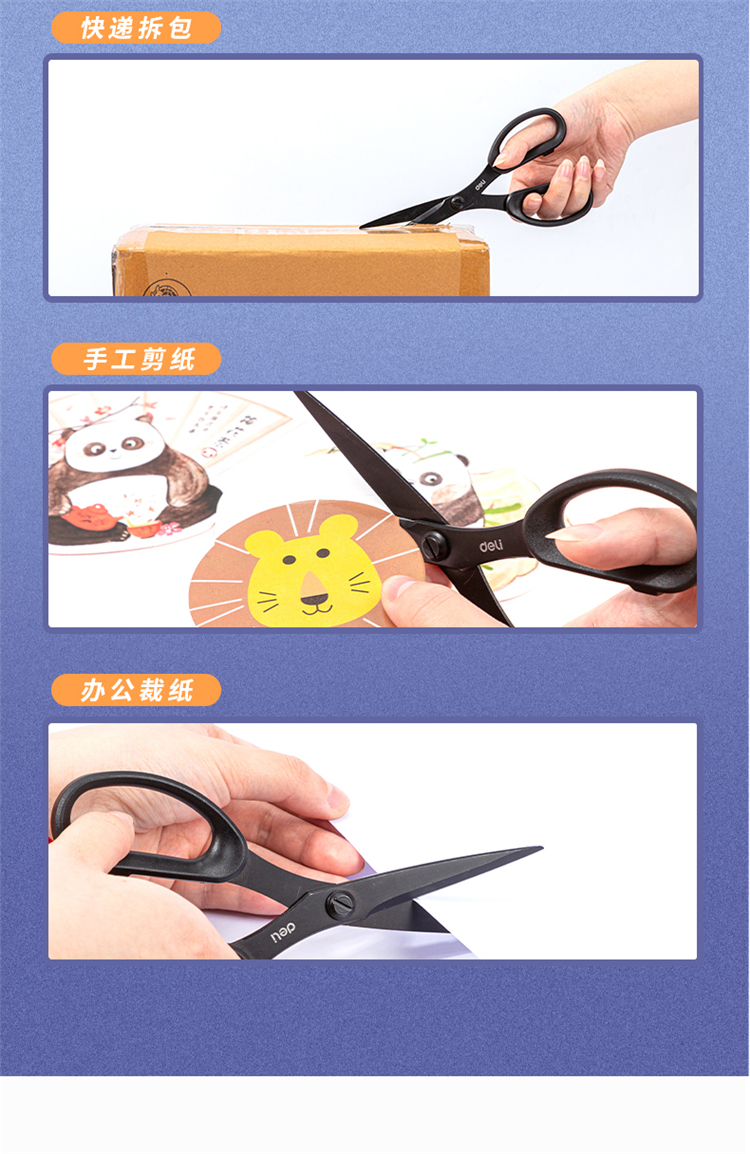 快递拆包

deli

手工剪纸

deli

办公裁纸

deli