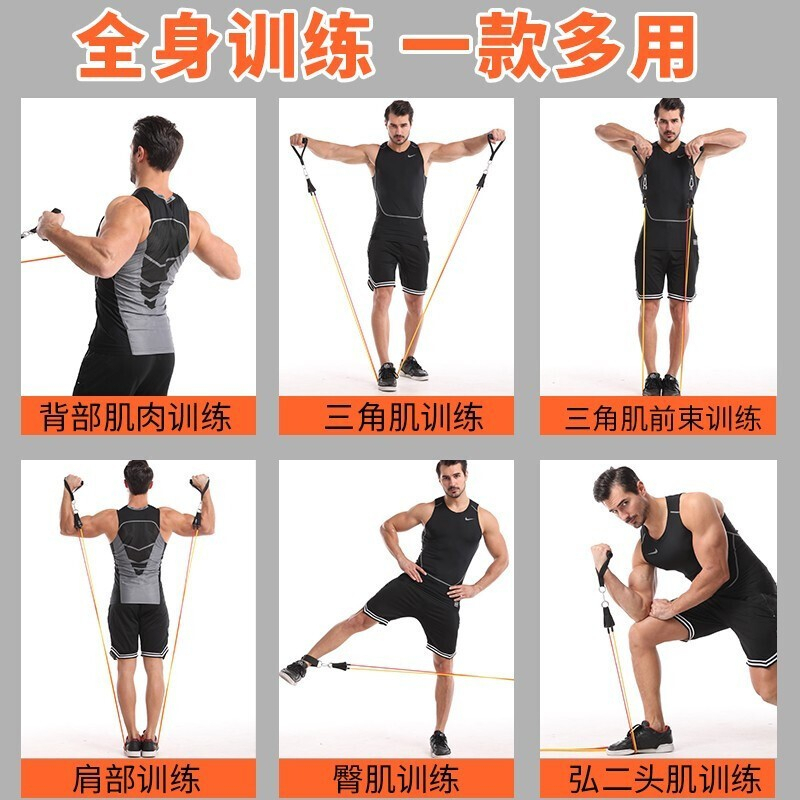 全身训练 一款多用

背部肌肉训练

三角肌训练

三角肌前束训练

肩部训练

臀肌训练

弘二头肌训练