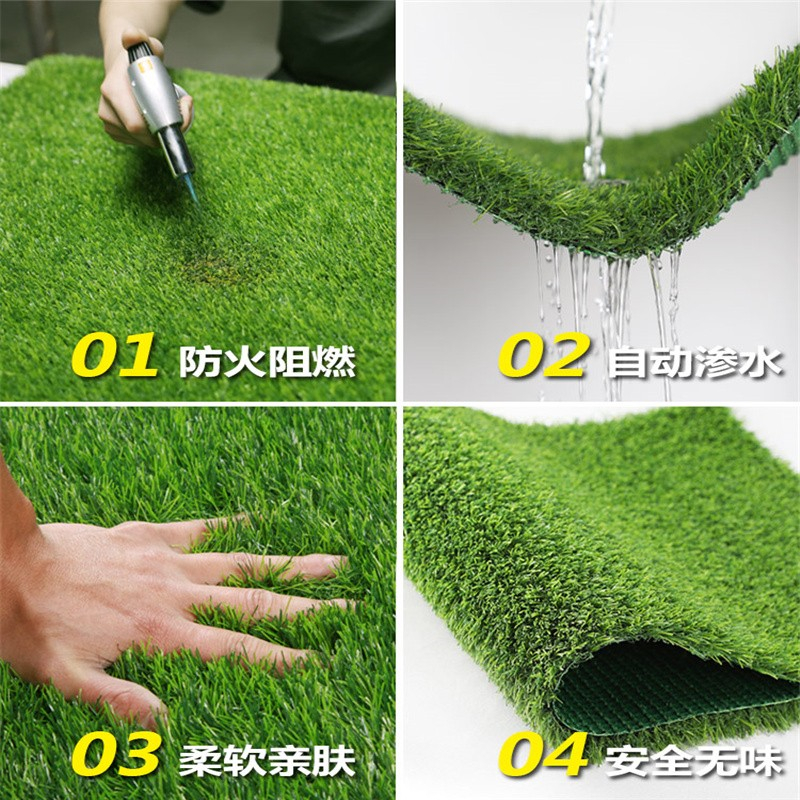 01 防火阻燃

02 自动渗水

03 柔软亲肤

04 安全无味