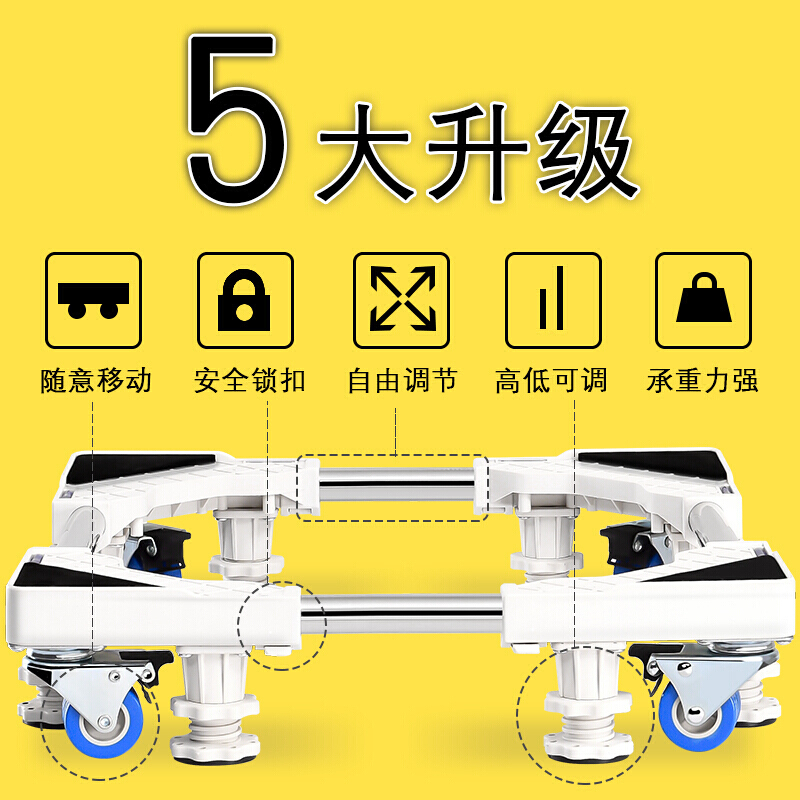 5大升级

随意移动 安全锁扣 自由调节 高低可调 承重力强