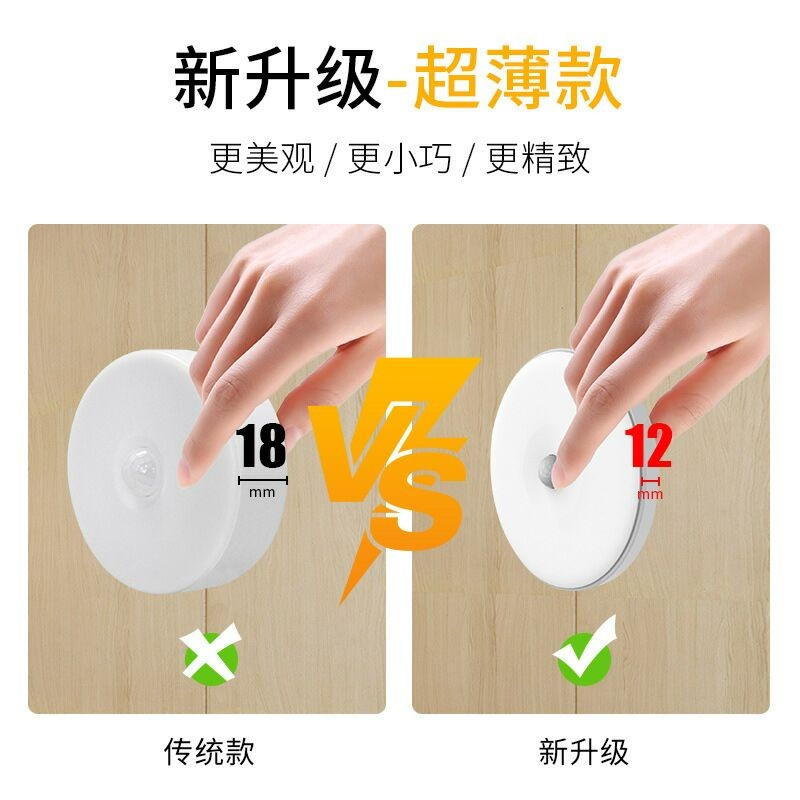 新升级-超薄款

更美观 / 更小巧 / 更精致

18
mm

VS

12
mm

传统款

新升级