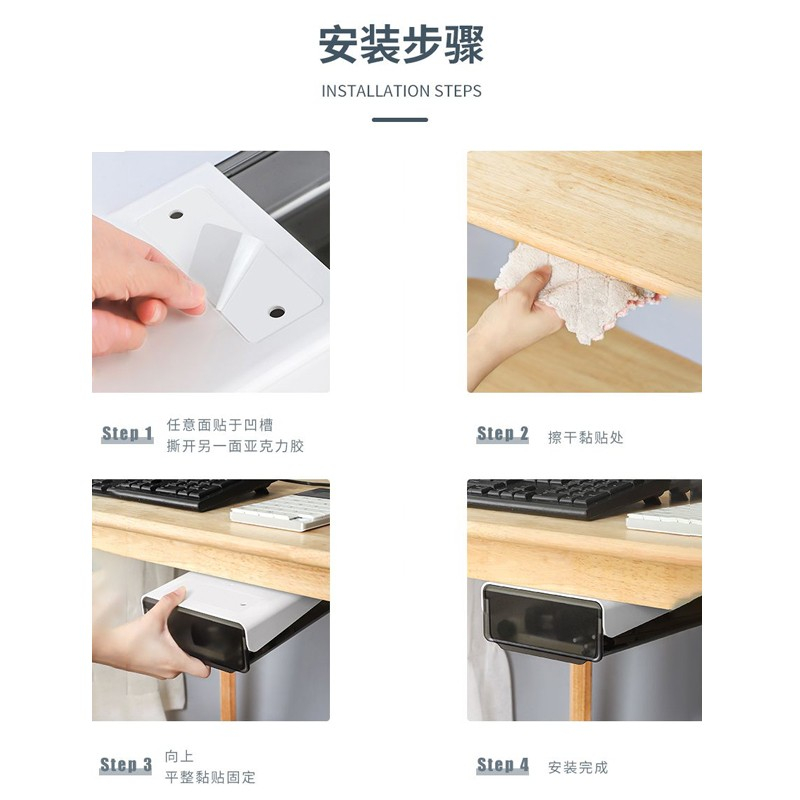 安装步骤

INSTALLATION STEPS

Step 1 任意面贴于凹槽
撕开另一面亚克力胶

Step 2 擦干黏贴处

Step 3 向上
平整黏贴固定

Step 4 安装完成