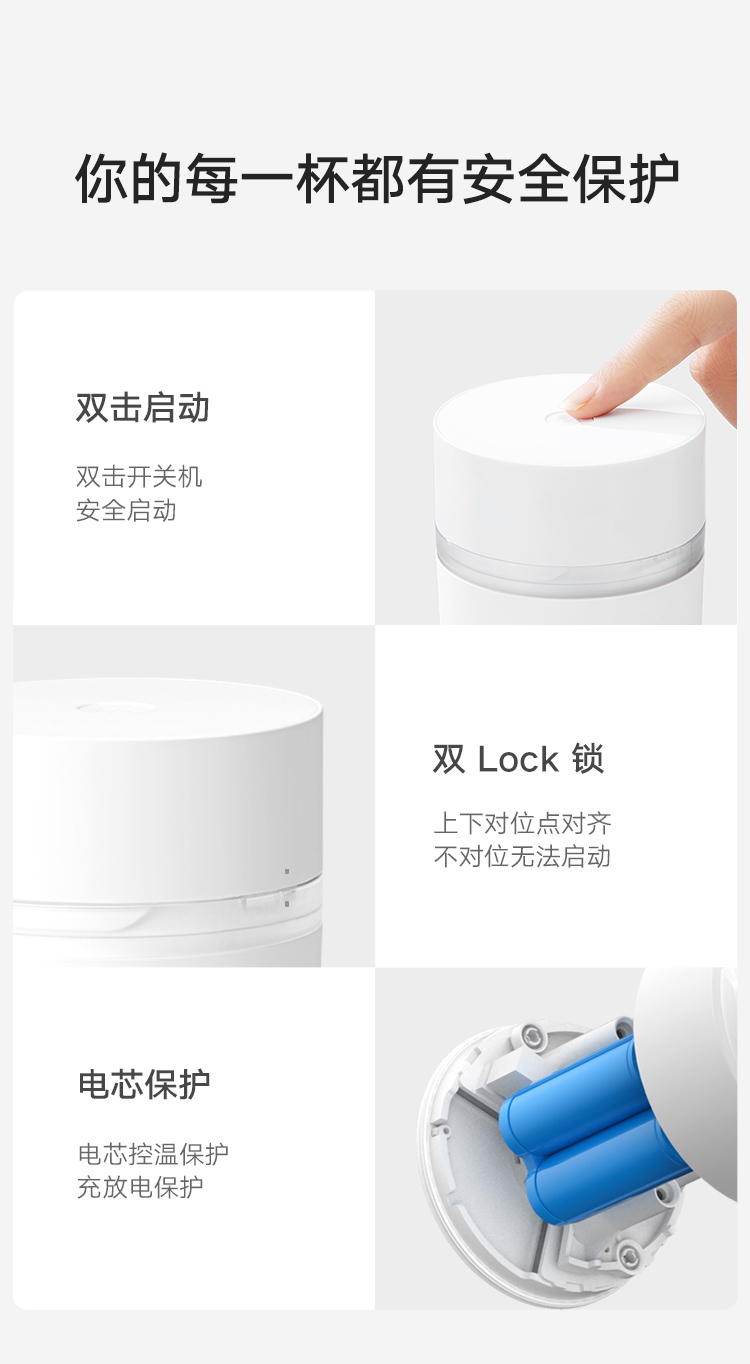 你的每一杯都有安全保护

双击启动

双击开关机
安全启动

双 Lock 锁

上下对位点对齐
不对位无法启动

电芯保护

电芯控温保护
充放电保护