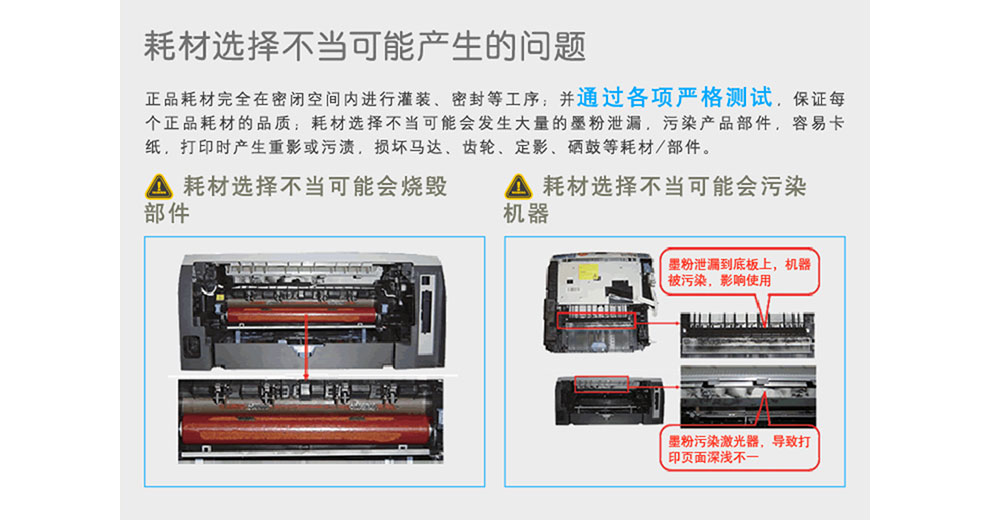 耗材选择不当可能产生的问题

正品耗材完全在密闭空间内进行灌装、密封等工序；并通过各项严格测试，保证每个正品耗材的品质；耗材选择不当可能会发生大量的墨粉泄漏，污染产品部件，容易卡纸，打印时产生重影或污渍，损坏马达、齿轮、定影、硒鼓等耗材/部件。

耗材选择不当可能会烧毁部件

耗材选择不当可能会污染机器

墨粉泄漏到底板上，机器被污染，影响使用

墨粉污染激光器，导致打印页面深浅不一