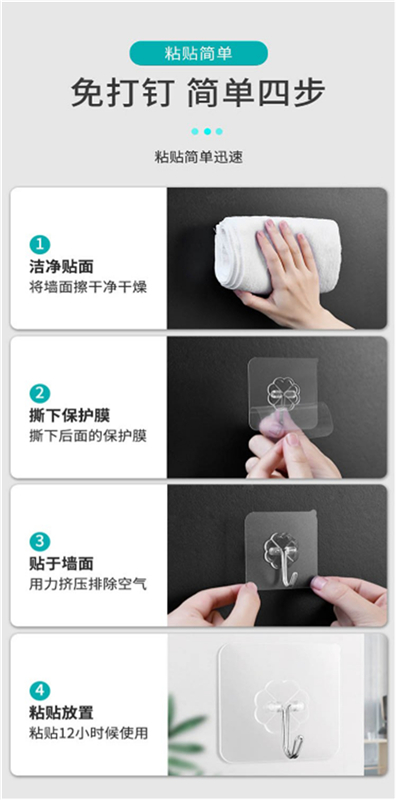 粘贴简单

免打钉 简单四步

粘贴简单迅速

1
洁净贴面
将墙面擦干净干燥

2
撕下保护膜
撕下后面的保护膜

3
贴于墙面
用力挤压排除空气

4
粘贴放置
粘贴12小时候使用