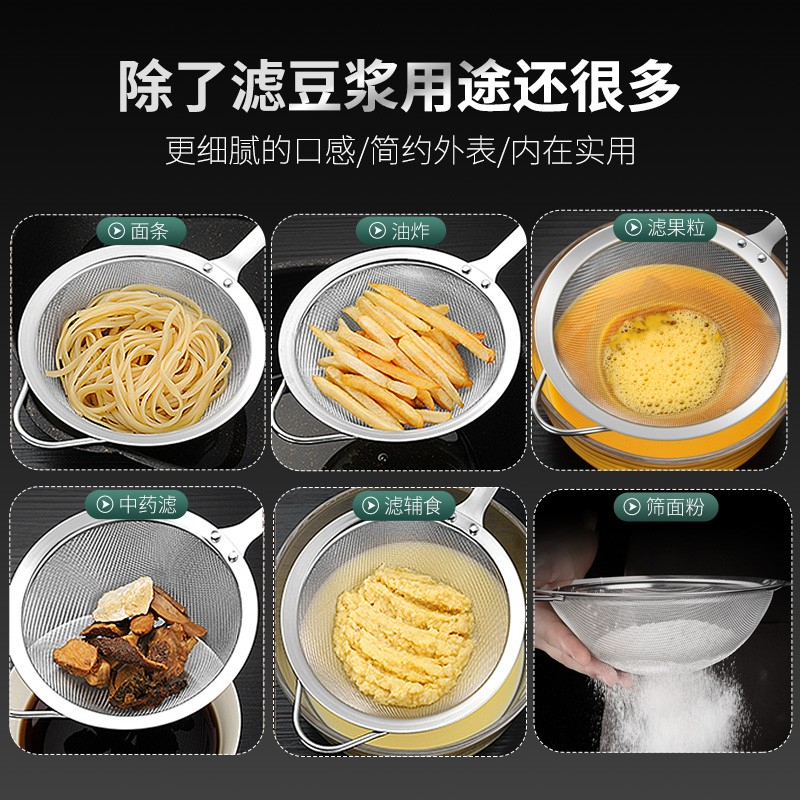 除了滤豆浆用途还很多

更细腻的口感/简约外表/内在实用

面条

油炸

滤果粒

中药滤

滤辅食

筛面粉