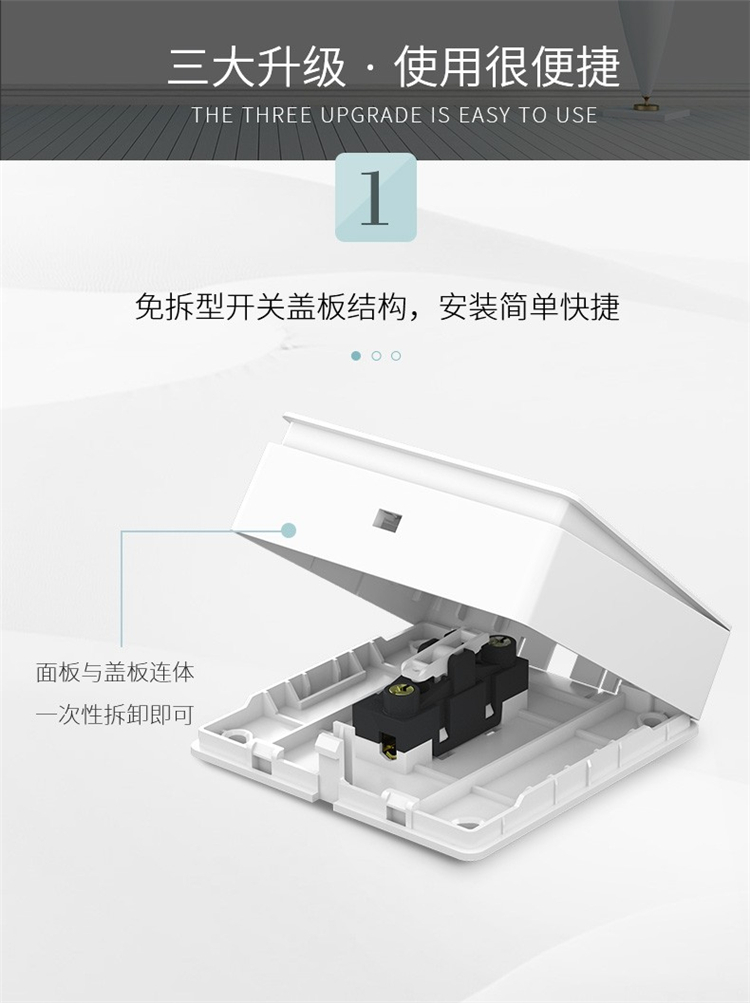 三大升级 · 使用很便捷
THE THREE UPGRADE IS EASY TO USE

1

免拆型开关盖板结构，安装简单快捷

面板与盖板连体
一次性拆卸即可