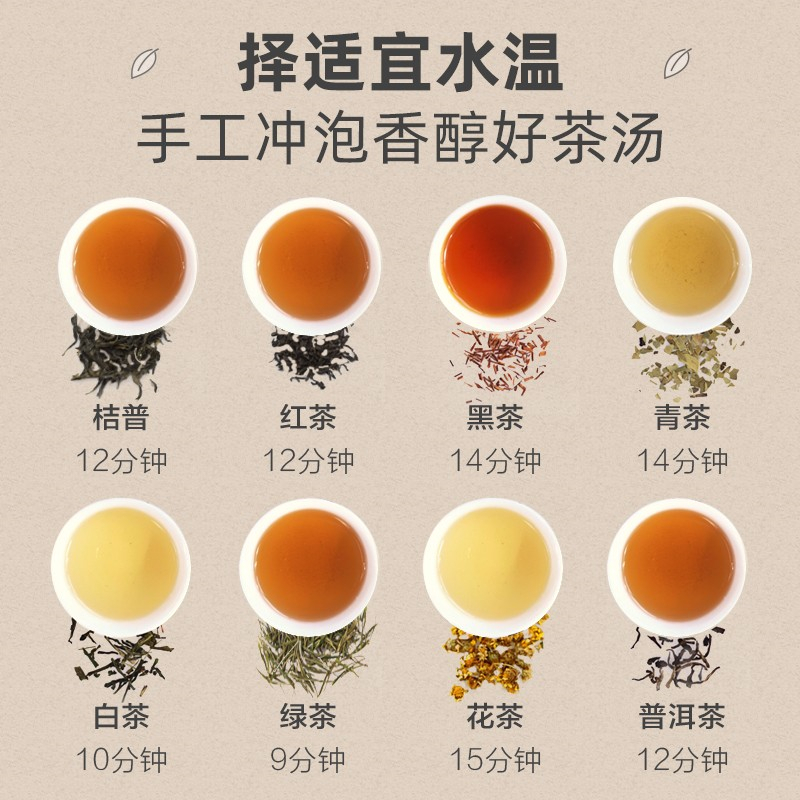 择适宜水温
手工冲泡香醇好茶汤

桔普
12分钟

红茶
12分钟

黑茶
14分钟

青茶
14分钟

白茶
10分钟

绿茶
9分钟

花茶
15分钟

普洱茶
12分钟