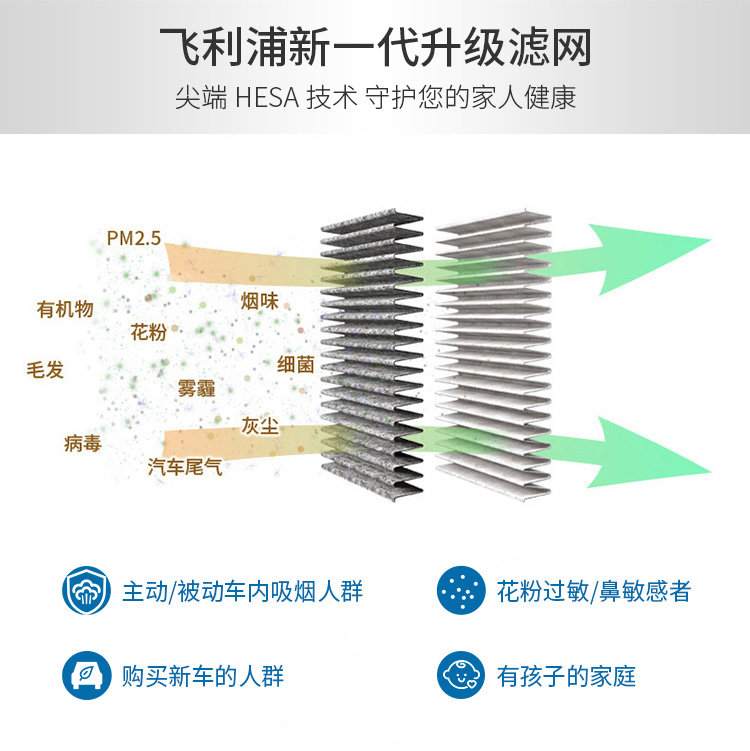 飞利浦新一代升级滤网

尖端 HESA 技术 守护您的家人健康

PM2.5

有机物

烟味

花粉

毛发

细菌

雾霾

灰尘

病毒

汽车尾气

主动/被动车内吸烟人群

花粉过敏/鼻敏感者

购买新车的人群

有孩子的家庭