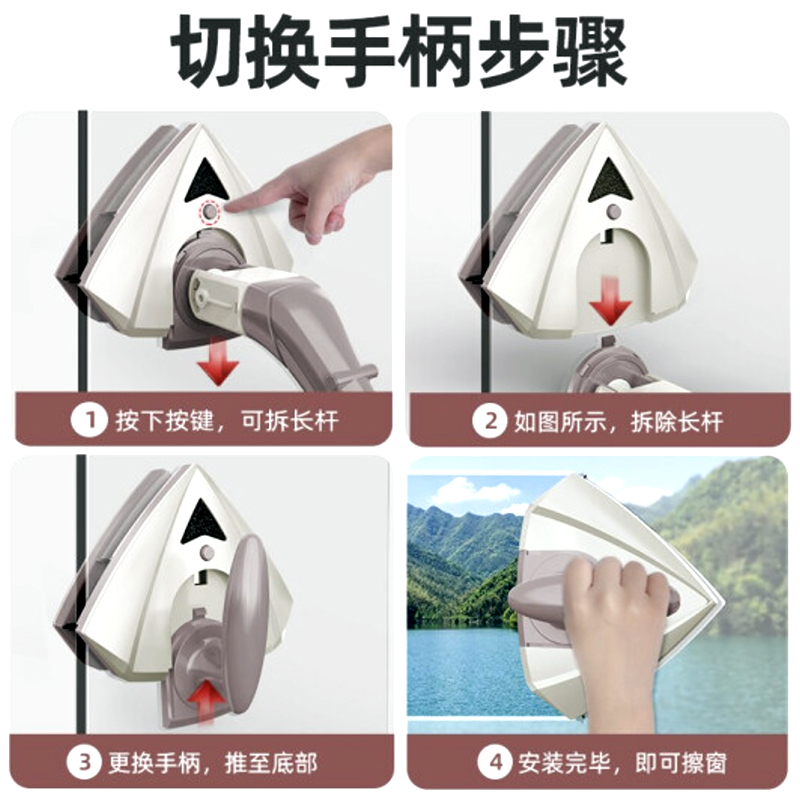 切换手柄步骤

1 按下按键，可拆长杆

2 如图所示，拆除长杆

3 更换手柄，推至底部

4 安装完毕，即可擦窗