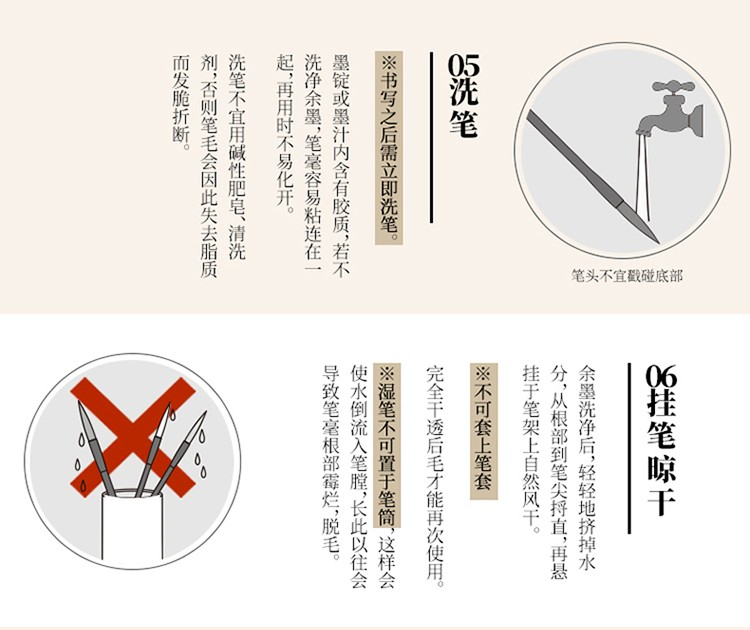 05
洗笔

※书写之后需立即洗笔。

墨锭或墨汁内含有胶质，若不洗净余墨，笔毫容易粘连在一起，再用时不易化开。

洗笔不宜用碱性肥皂、清洗剂，否则笔毛会因此失去脂质而发脆折断。

笔头不宜戳碰底部

06
挂笔晾干

余墨洗净后，轻轻地挤掉水分，从根部到笔尖捋直，再悬挂于笔架上自然风干。

※不可套上笔套

完全干透后毛才能再次使用。

※湿笔不可置于笔筒，这样会使水倒流入笔膛，长此以往会导致笔毫根部霉烂，脱毛。