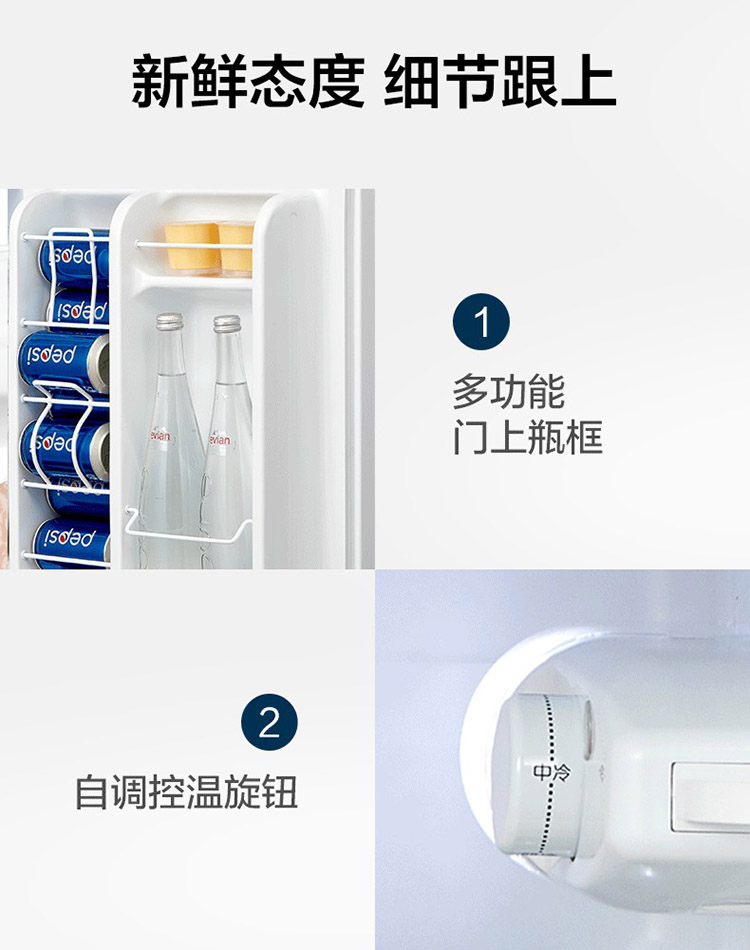 新鲜态度 细节跟上

pepsi
pepsi
pepsi
pepsi
pepsi
evian
evian

1
多功能
门上瓶框

2
自调控温旋钮

中冷