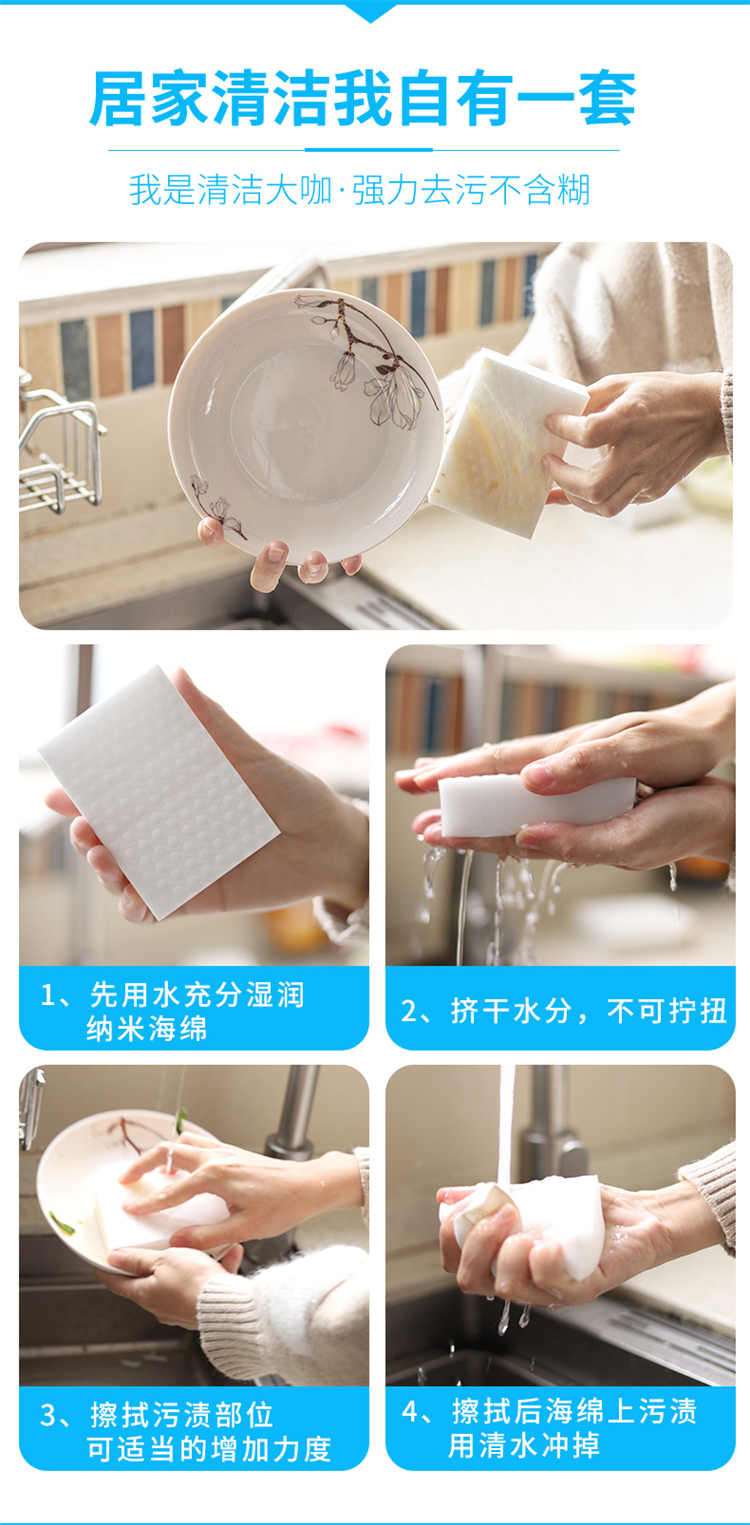 居家清洁我自有一套

我是清洁大咖·强力去污不含糊

1、先用水充分湿润纳米海绵

2、挤干水分，不可拧扭

3、擦拭污渍部位可适当的增加力度

4、擦拭后海绵上污渍用清水冲掉