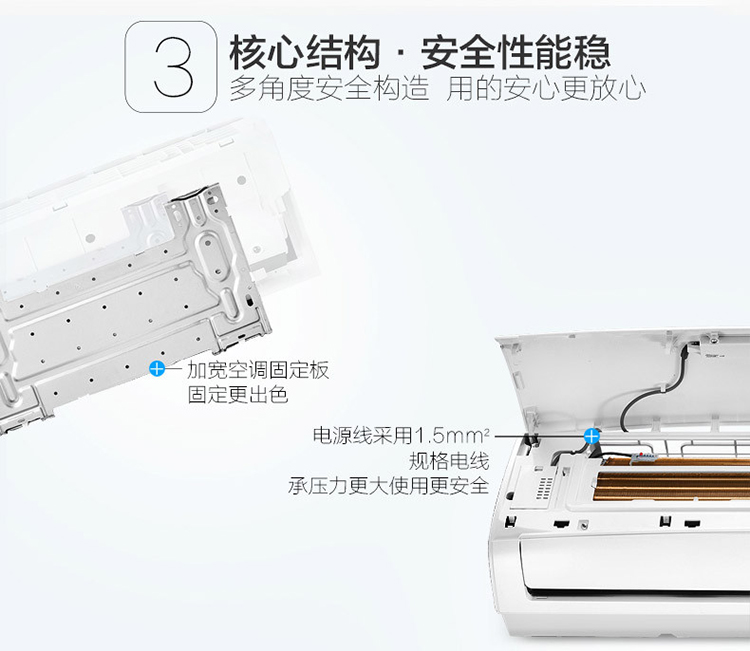 3

核心结构 · 安全性能稳

多角度安全构造 用的安心更放心

加宽空调固定板
固定更出色

电源线采用1.5mm²
规格电线
承压力更大使用更安全