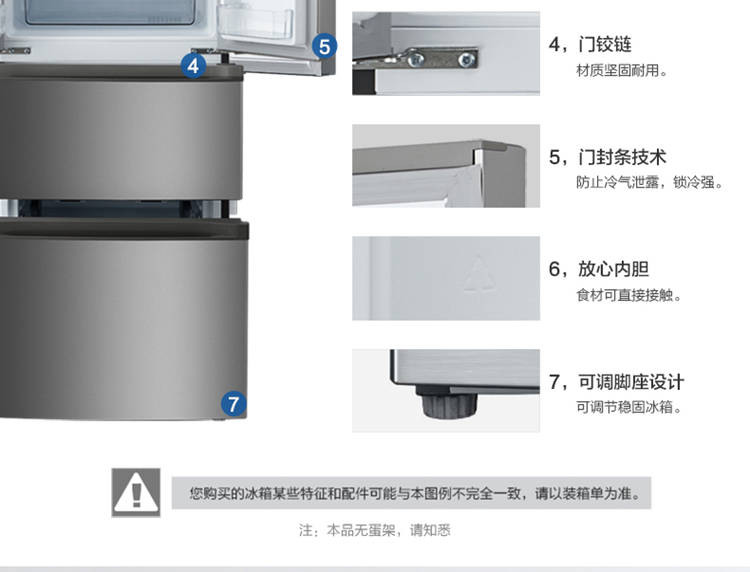 5

4

7

4，门铰链
材质坚固耐用。

5，门封条技术
防止冷气泄露，锁冷强。

6，放心内胆
食材可直接接触。

7，可调脚座设计
可调节稳固冰箱。

您购买的冰箱某些特征和配件可能与本图例不完全一致，请以装箱单为准。

注：本品无蛋架，请知悉