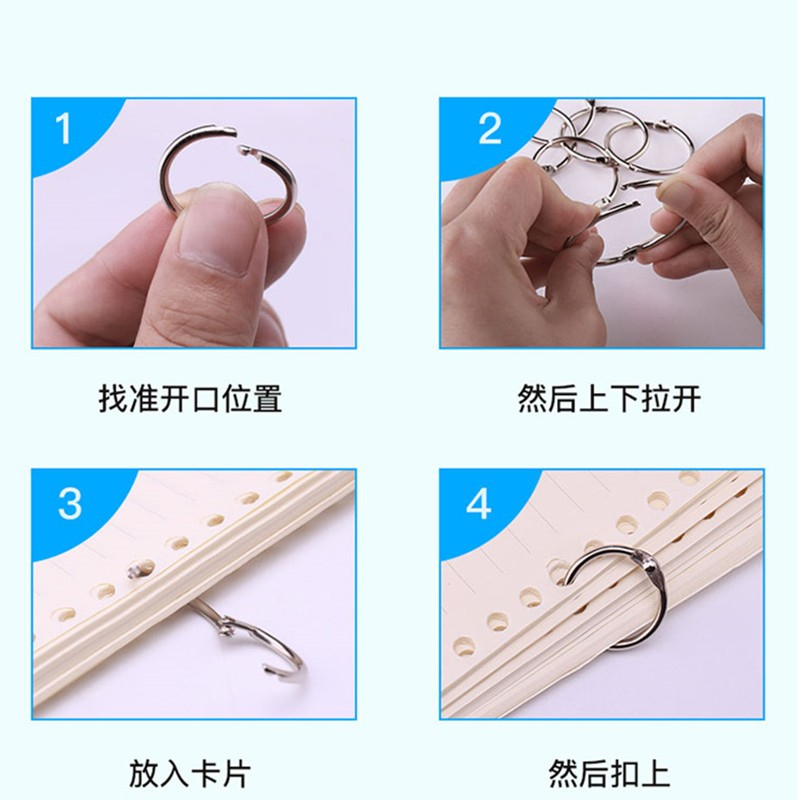 1

找准开口位置

2

然后上下拉开

3

放入卡片

4

然后扣上