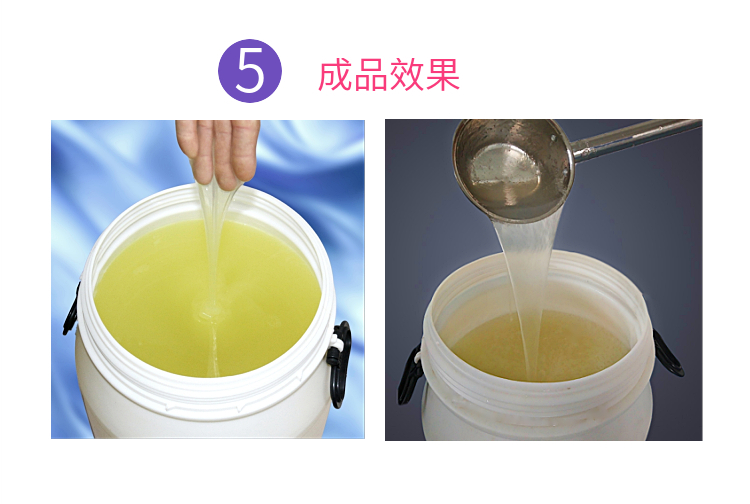 5 成品效果