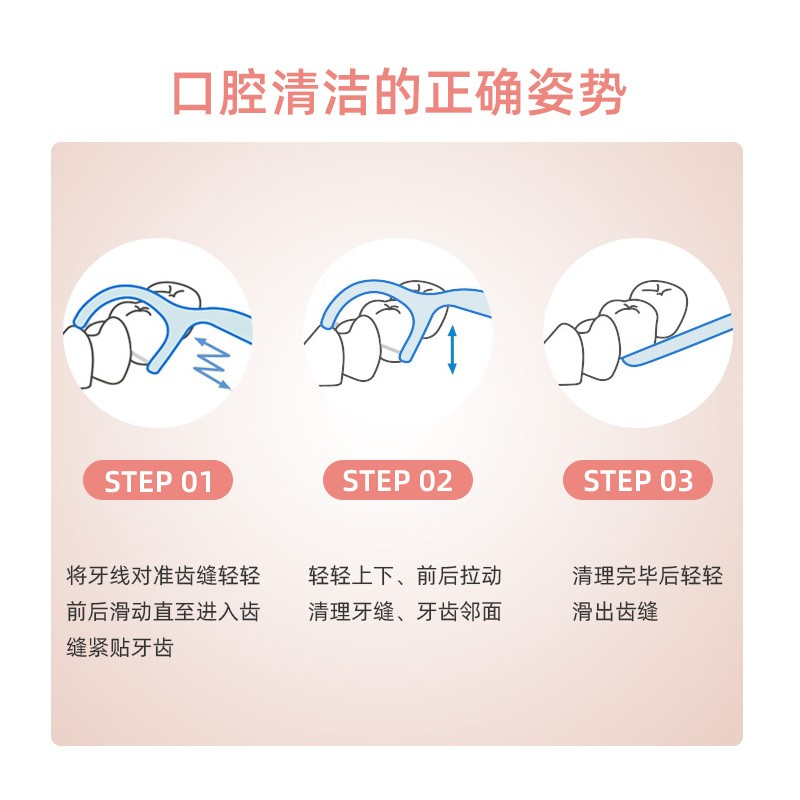 口腔清洁的正确姿势

STEP 01

将牙线对准齿缝轻轻前后滑动直至进入齿缝紧贴牙齿

STEP 02

轻轻上下、前后拉动清理牙缝、牙齿邻面

STEP 03

清理完毕后轻轻滑出齿缝