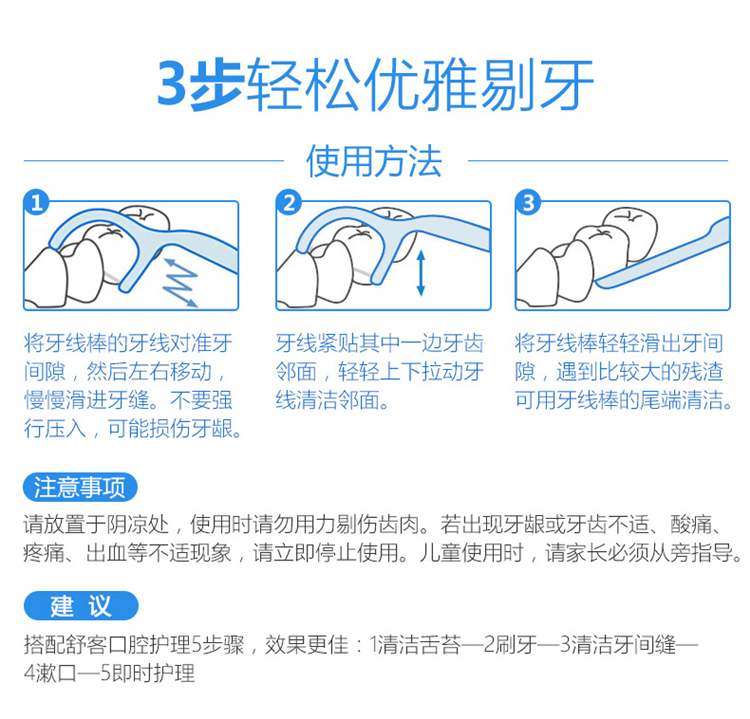 3步轻松优雅剔牙

使用方法

1

将牙线棒的牙线对准牙间隙，然后左右移动，慢慢滑进牙缝。不要强行压入，可能损伤牙龈。

2

牙线紧贴其中一边牙齿邻面，轻轻上下拉动牙线清洁邻面。

3

将牙线棒轻轻滑出牙间隙，遇到比较大的残渣可用牙线棒的尾端清洁。

注意事项

请放置于阴凉处，使用时请勿用力剔伤齿肉。若出现牙龈或牙齿不适、酸痛、疼痛、出血等不适现象，请立即停止使用。儿童使用时，请家长必须从旁指导。

建 议

搭配舒客口腔护理5步骤，效果更佳：1清洁舌苔—2刷牙—3清洁牙间缝—4漱口—5即时护理