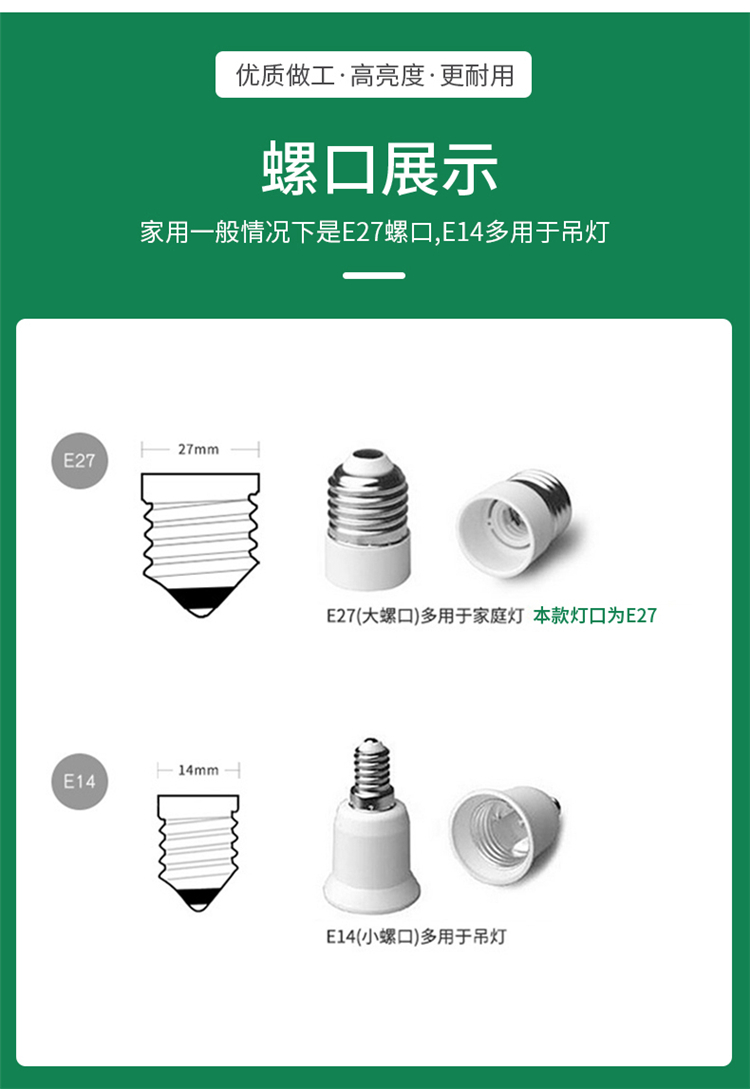 优质做工·高亮度·更耐用

螺口展示

家用一般情况下是E27螺口,E14多用于吊灯

E27

27mm

E27(大螺口)多用于家庭灯 本款灯口为E27

E14

14mm

E14(小螺口)多用于吊灯