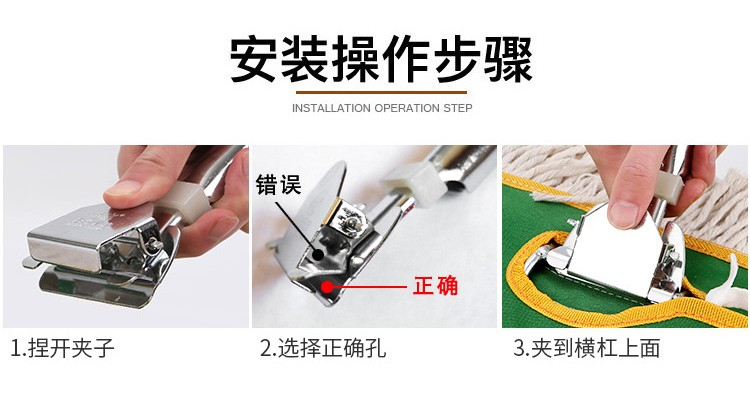 安装操作步骤

INSTALLATION OPERATION STEP

错误

正确

1.捏开夹子

2.选择正确孔

3.夹到横杠上面