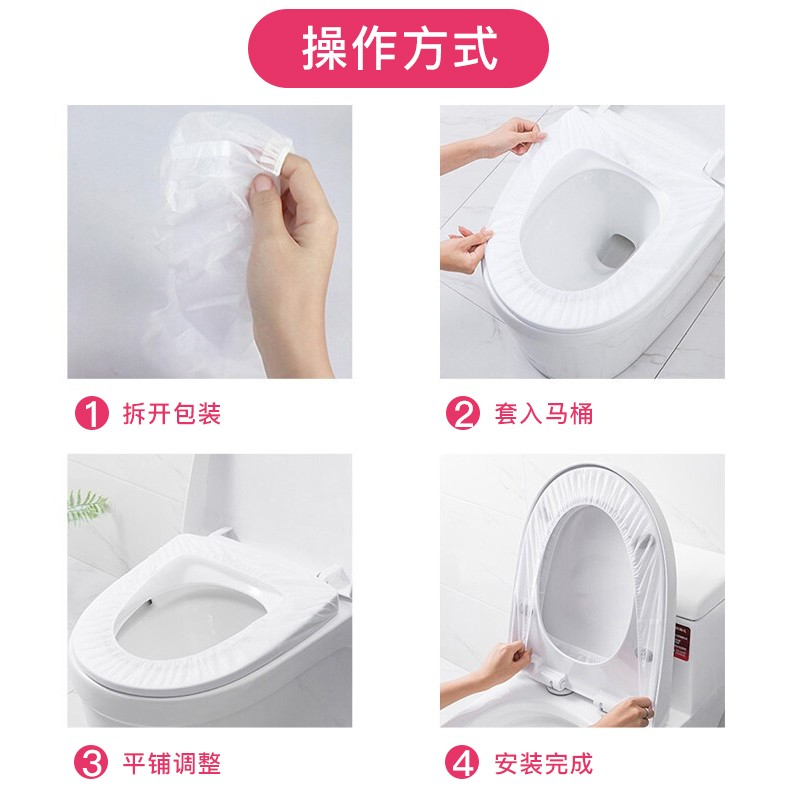 操作方式

1 拆开包装

2 套入马桶

3 平铺调整

4 安装完成