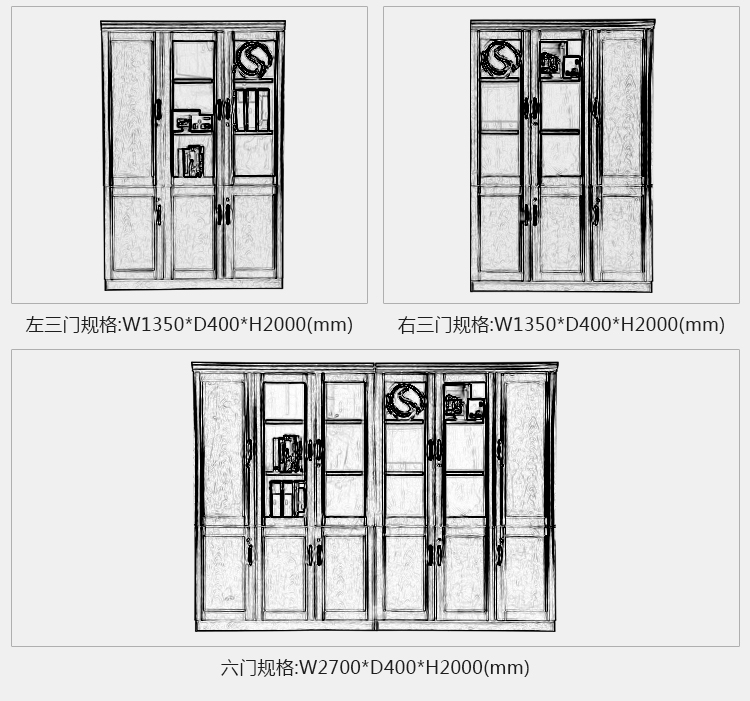 左三门规格:W1350*D400*H2000(mm)

右三门规格:W1350*D400*H2000(mm)

六门规格:W2700*D400*H2000(mm)