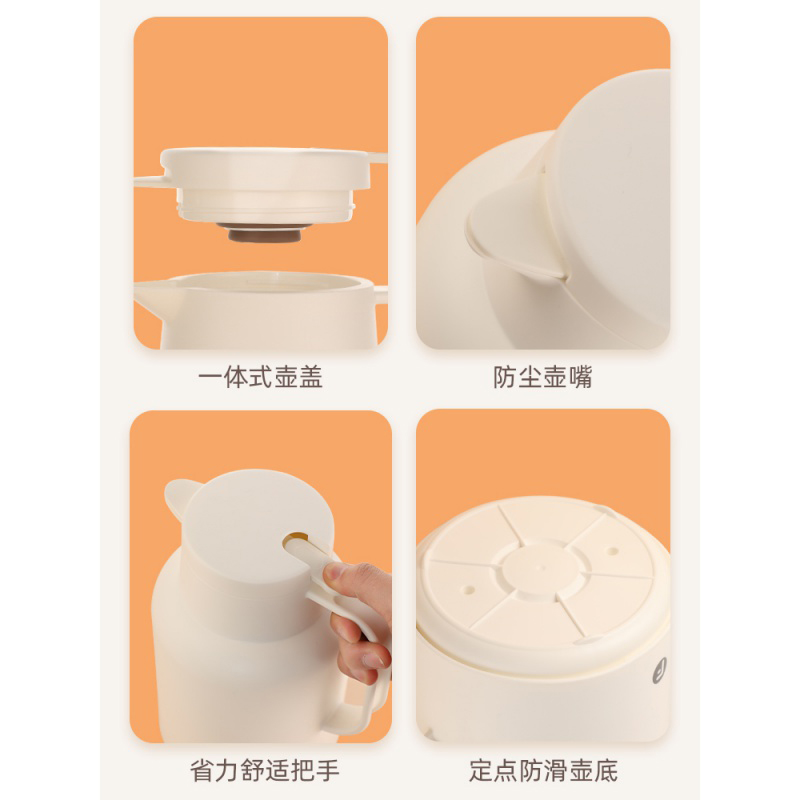 一体式壶盖

防尘壶嘴

省力舒适把手

定点防滑壶底