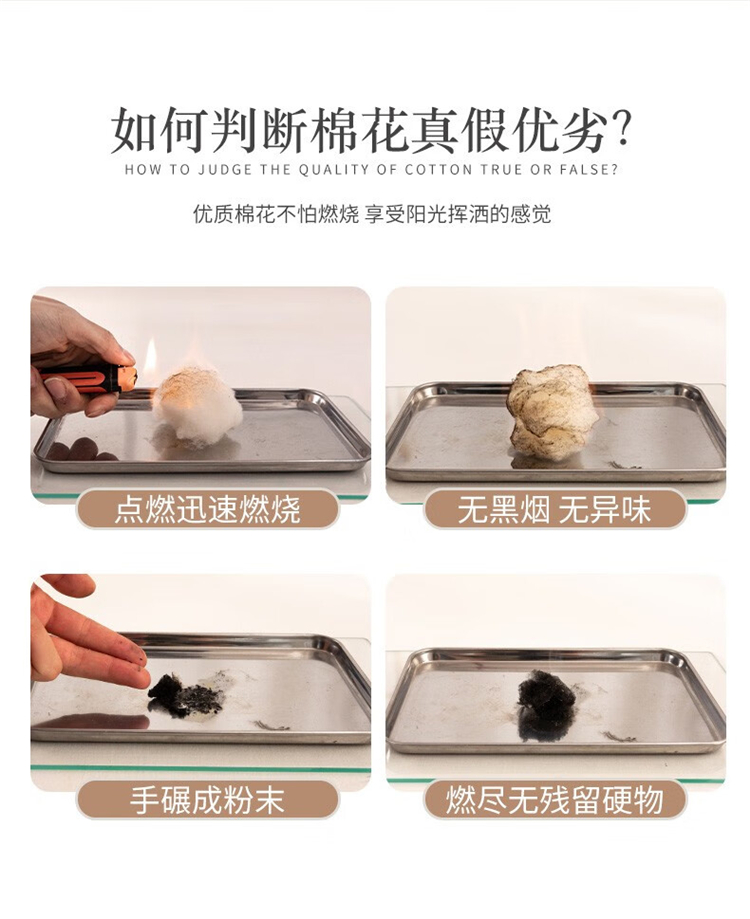 如何判断棉花真假优劣?
HOW TO JUDGE THE QUALITY OF COTTON TRUE OR FALSE?

优质棉花不怕燃烧 享受阳光挥洒的感觉

点燃迅速燃烧

无黑烟 无异味

手碾成粉末

燃尽无残留硬物