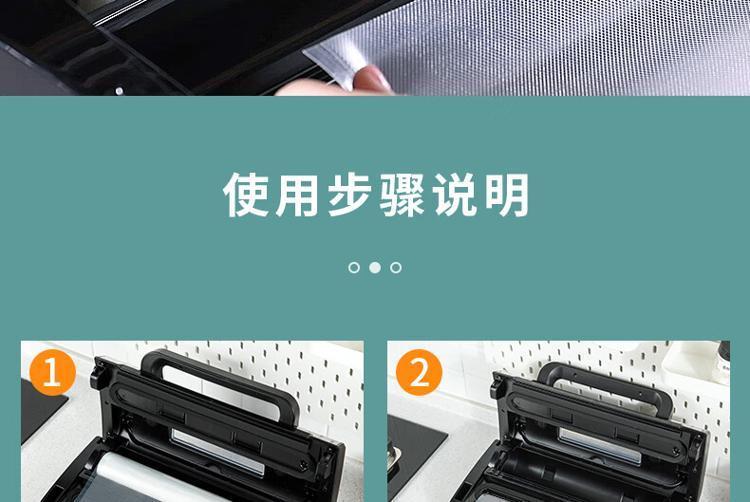 使用步骤说明

1

2